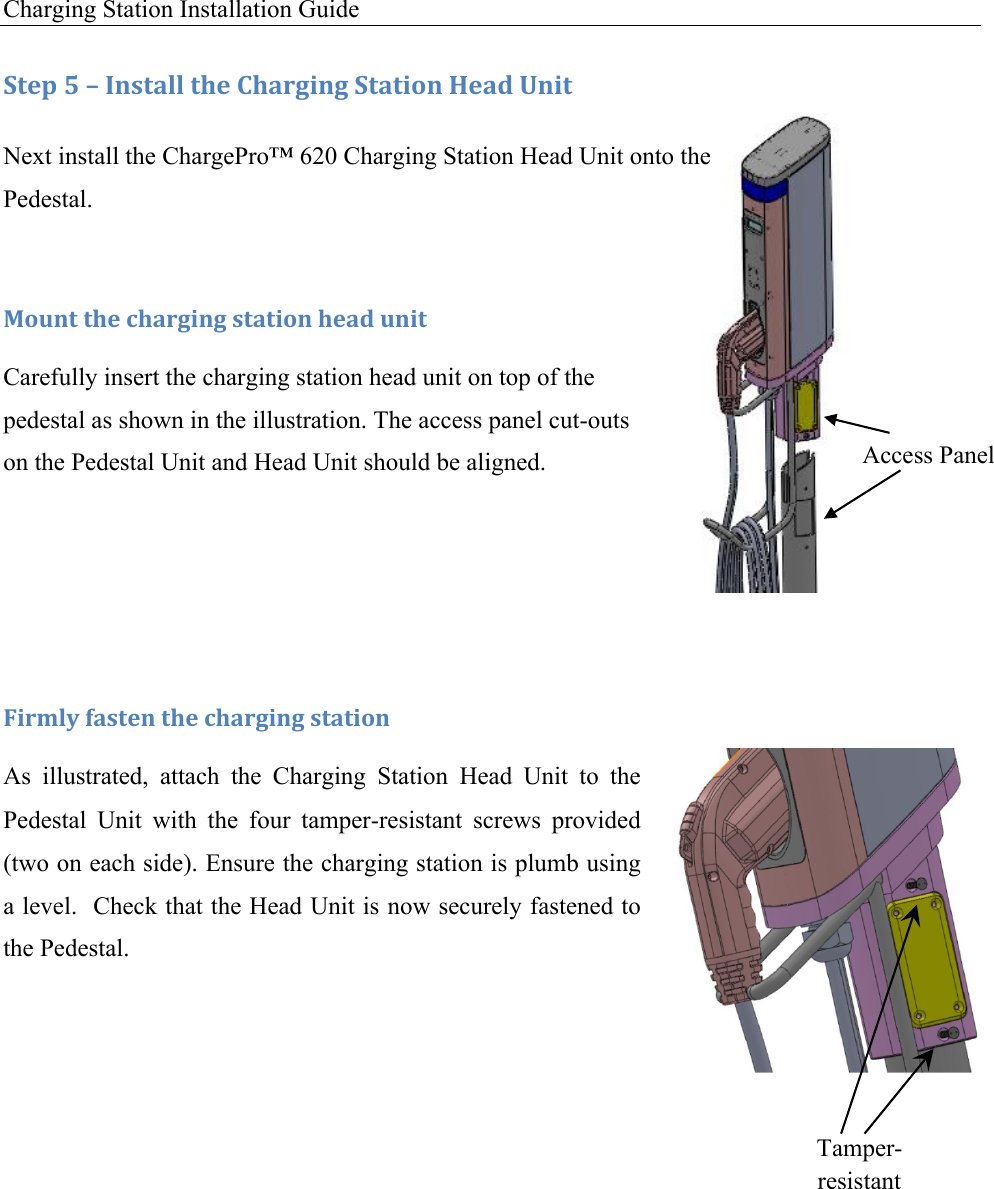 Charging Station Installation Guide

Step 5 – Install the Charging Station Head Unit

Next install the ChargePro™ 620 Charging Station Head Unit onto the Pedestal.

Mount the charging station head unit

Carefully insert the charging station head unit on top of the pedestal as shown in the illustration. The access panel cut-outs on the Pedestal Unit and Head Unit should be aligned.

Access Panel

Firmly fasten the charging station

As illustrated, attach the Charging Station Head Unit to the Pedestal Unit with the four tamper-resistant screws provided (two on each side). Ensure the charging station is plumb using a level. Check that the Head Unit is now securely fastened to the Pedestal.

Tamper-resistant