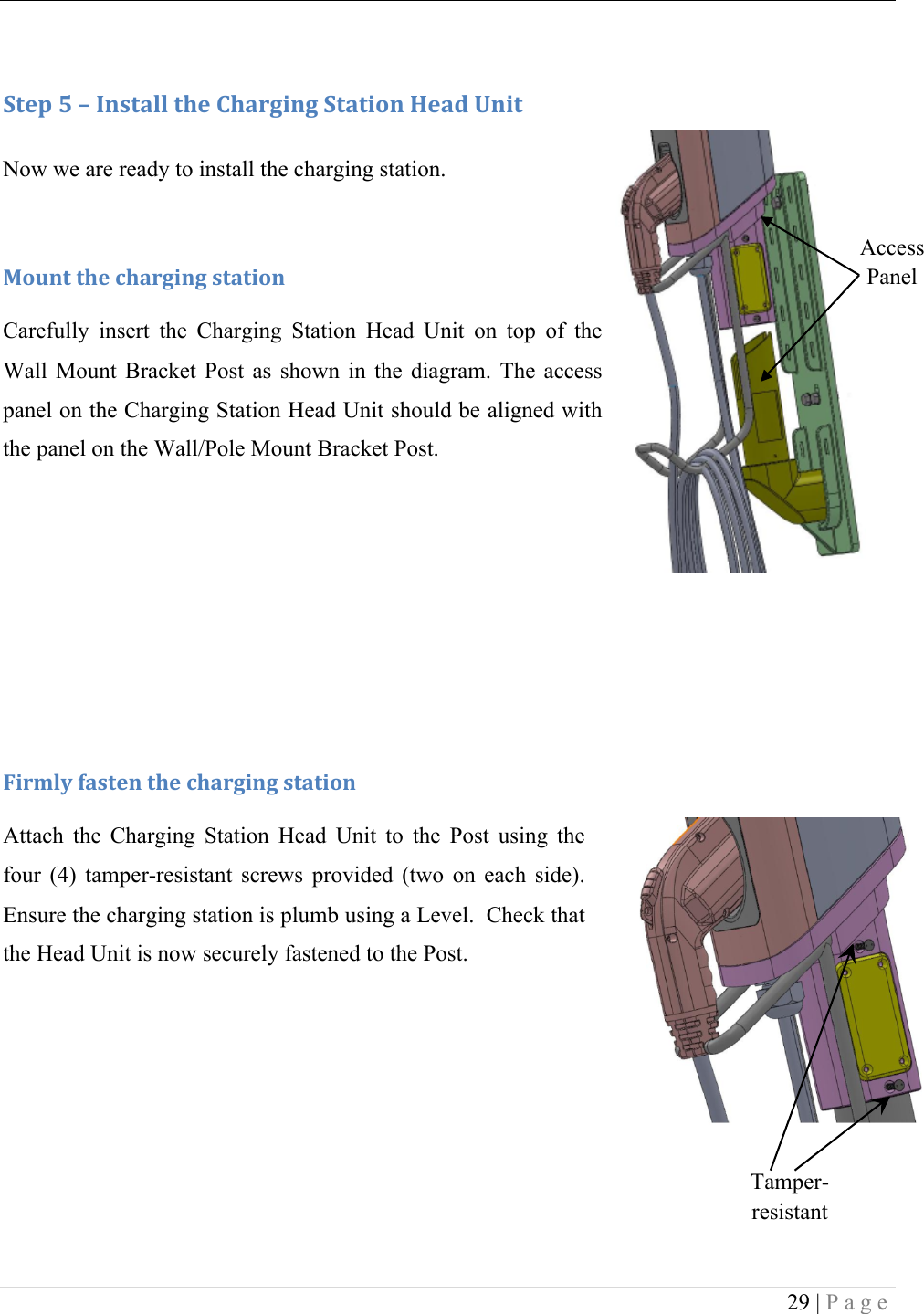 Step 5 – Install the Charging Station Head Unit

Now we are ready to install the charging station.

Mount the charging station

Carefully insert the Charging Station Head Unit on top of the Wall Mount Bracket Post as shown in the diagram. The access panel on the Charging Station Head Unit should be aligned with the panel on the Wall/Pole Mount Bracket Post.

Access Panel

Firmly fasten the charging station

Attach the Charging Station Head Unit to the Post using the four (4) tamper-resistant screws provided (two on each side). Ensure the charging station is plumb using a Level. Check that the Head Unit is now securely fastened to the Post.

Tamper-resistant

29 | P a g e