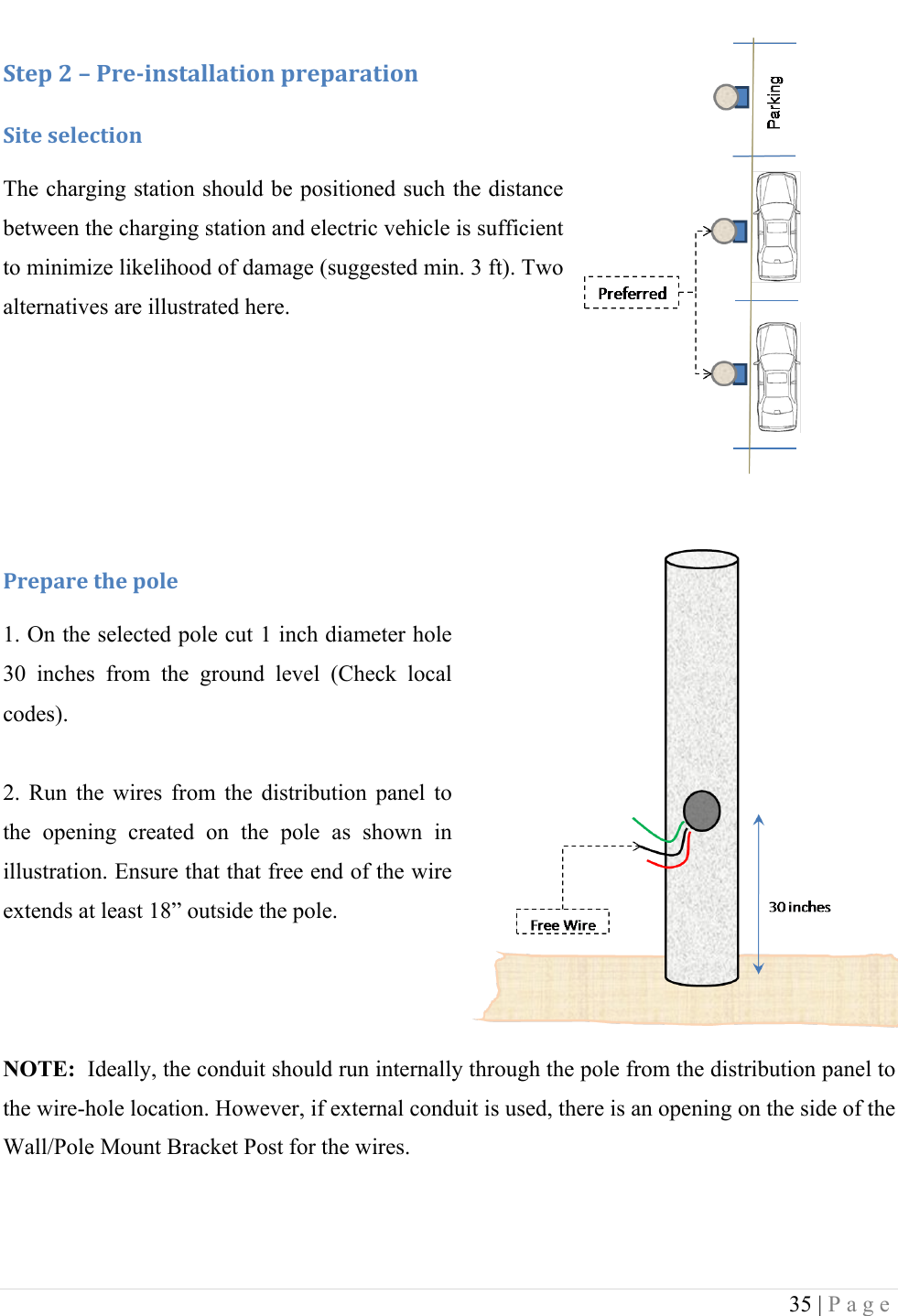 Step 2 – Pre-installation preparation

Site selection

The charging station should be positioned such the distance between the charging station and electric vehicle is sufficient to minimize likelihood of damage (suggested min. 3 ft). Two alternatives are illustrated here.

Parking

Preferred

Prepare the pole

1. On the selected pole cut 1 inch diameter hole 30 inches from the ground level (Check local codes).

2. Run the wires from the distribution panel to the opening created on the pole as shown in illustration. Ensure that that free end of the wire extends at least 18” outside the pole.

Free Wire

30 inches

NOTE: Ideally, the conduit should run internally through the pole from the distribution panel to the wire-hole location. However, if external conduit is used, there is an opening on the side of the Wall/Pole Mount Bracket Post for the wires.

35 | P a g e