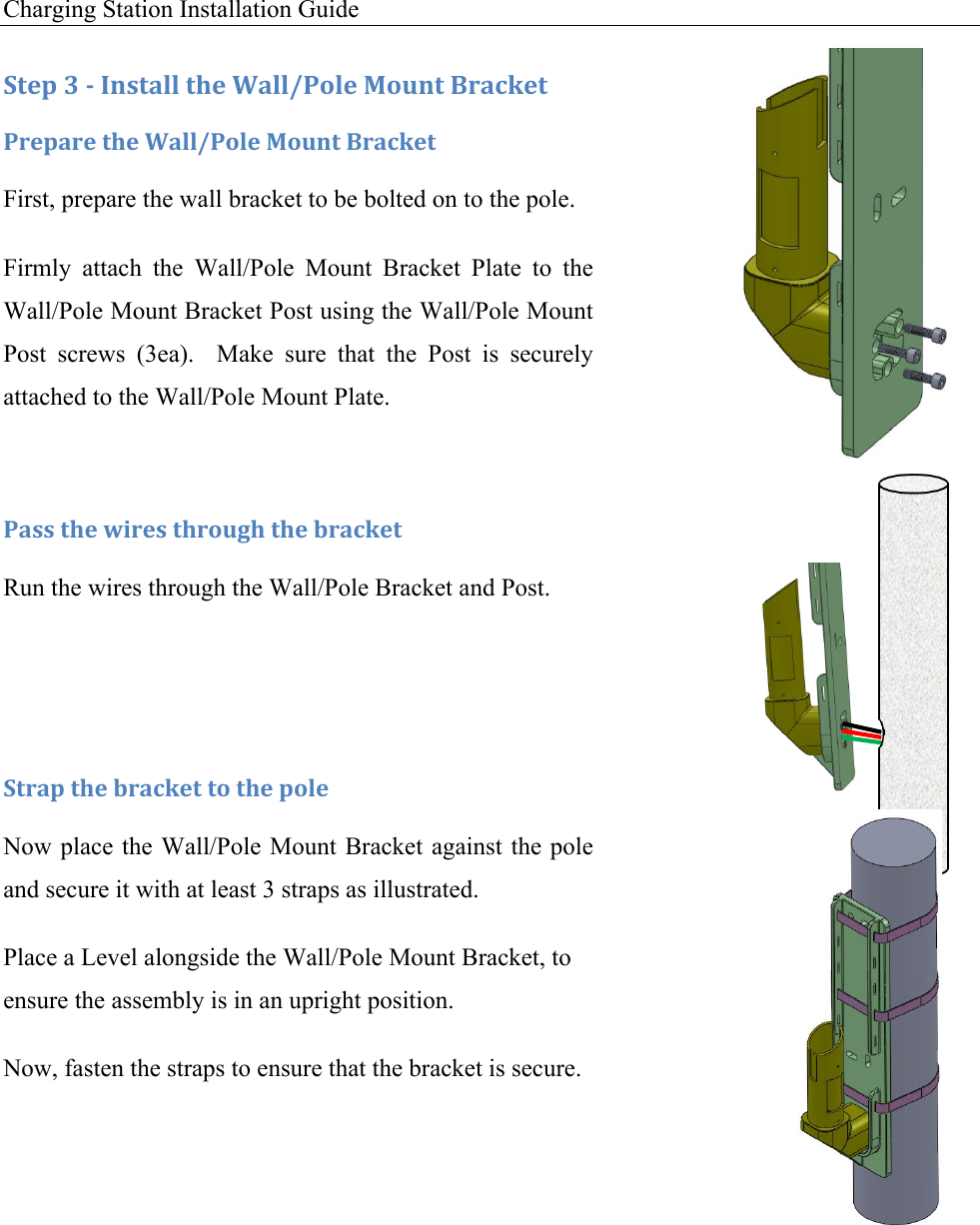 Charging Station Installation Guide

Step 3 - Install the Wall/Pole Mount Bracket

Prepare the Wall/Pole Mount Bracket

First, prepare the wall bracket to be bolted on to the pole.

Firmly attach the Wall/Pole Mount Bracket Plate to the Wall/Pole Mount Bracket Post using the Wall/Pole Mount Post screws (3ea). Make sure that the Post is securely attached to the Wall/Pole Mount Plate.

Pass the wires through the bracket

Run the wires through the Wall/Pole Bracket and Post.

Strap the bracket to the pole

Now place the Wall/Pole Mount Bracket against the pole and secure it with at least 3 straps as illustrated.

Place a Level alongside the Wall/Pole Mount Bracket, to ensure the assembly is in an upright position.

Now, fasten the straps to ensure that the bracket is secure.