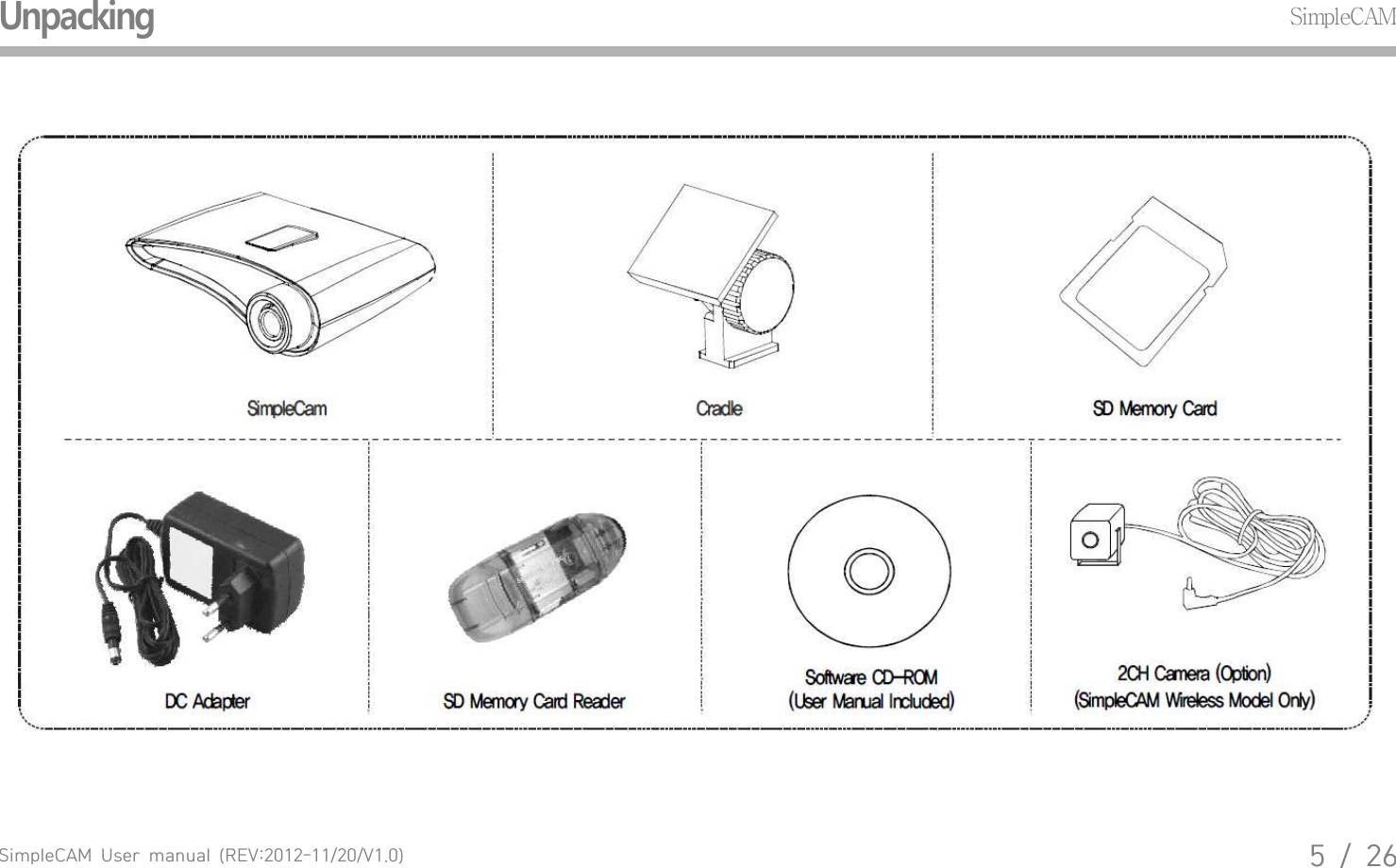 Unpacking

SimpleCAM

SimpleCam

Cradle

SD Memory Card

DC Adapter

SD Memory Card Reader

Software CD-ROM
(User Manual Included)

2CH Camera (Option)
(SimpleCAM Wireless Model Only)

SimpleCAM User manual (REV:2012-11/20/V1.0)

5 / 26