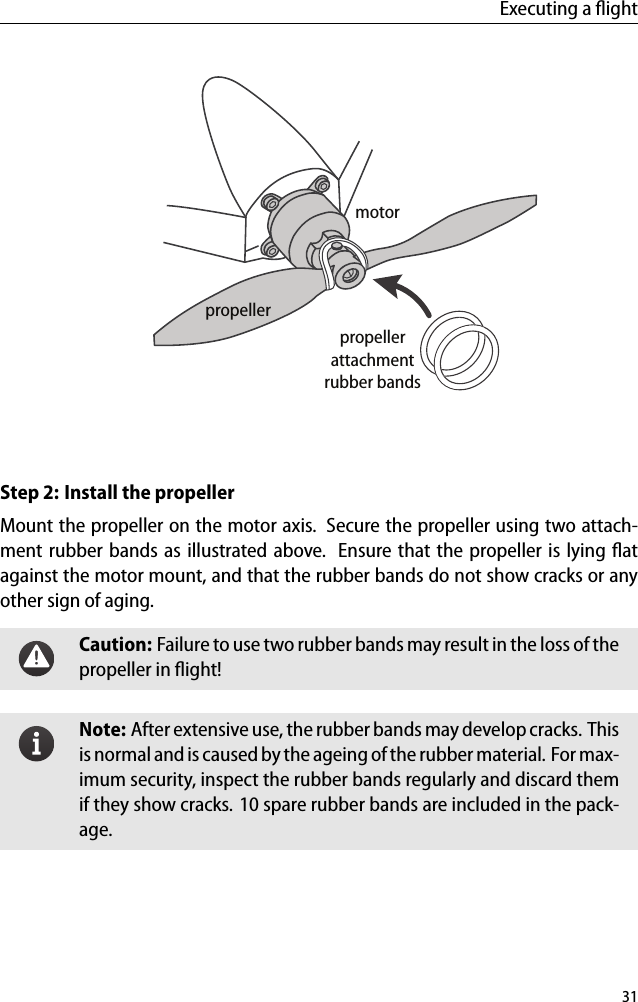 Executing a flight

motor

propeller

propeller attachment rubber bands

Step 2: Install the propeller

Mount the propeller on the motor axis. Secure the propeller using two attachment rubber bands as illustrated above. Ensure that the propeller is lying flat against the motor mount, and that the rubber bands do not show cracks or any other sign of aging.

Caution: Failure to use two rubber bands may result in the loss of the propeller in flight!

Note: After extensive use, the rubber bands may develop cracks. This is normal and is caused by the ageing of the rubber material. For maximum security, inspect the rubber bands regularly and discard them if they show cracks. 10 spare rubber bands are included in the package.

31