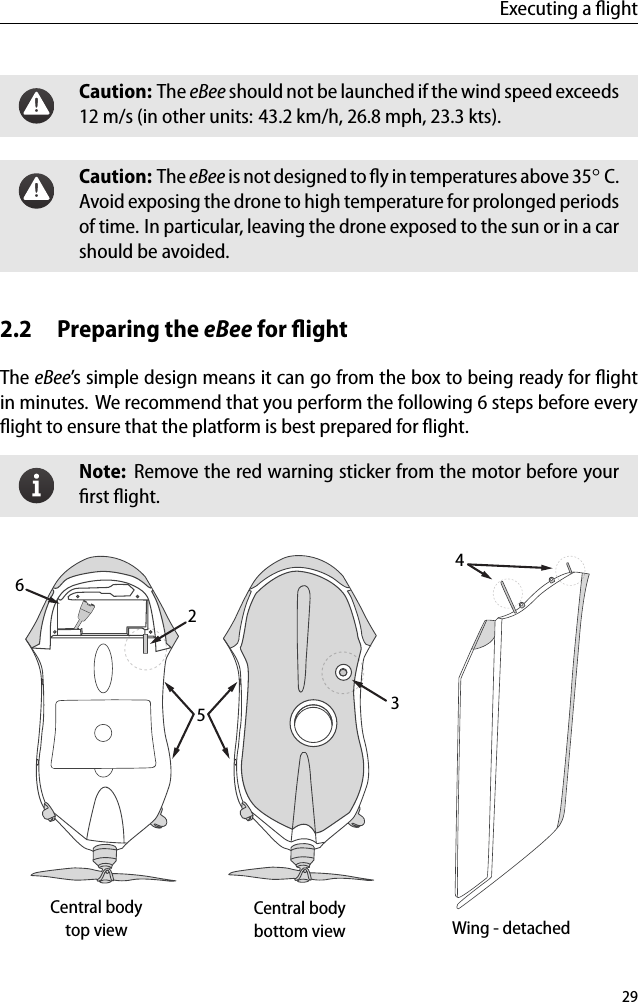 Executing a flight

Caution: The eBee should not be launched if the wind speed exceeds 12 m/s (in other units: 43.2 km/h, 26.8 mph, 23.3 kts).

Caution: The eBee is not designed to fly in temperatures above 35° C. Avoid exposing the drone to high temperature for prolonged periods of time. In particular, leaving the drone exposed to the sun or in a car should be avoided.

2.2 Preparing the eBee for flight

The eBee's simple design means it can go from the box to being ready for flight in minutes. We recommend that you perform the following 6 steps before every flight to ensure that the platform is best prepared for flight.

Note: Remove the red warning sticker from the motor before your first flight.

6

2

5

3

4

Central body top view

Central body bottom view

Wing - detached

29