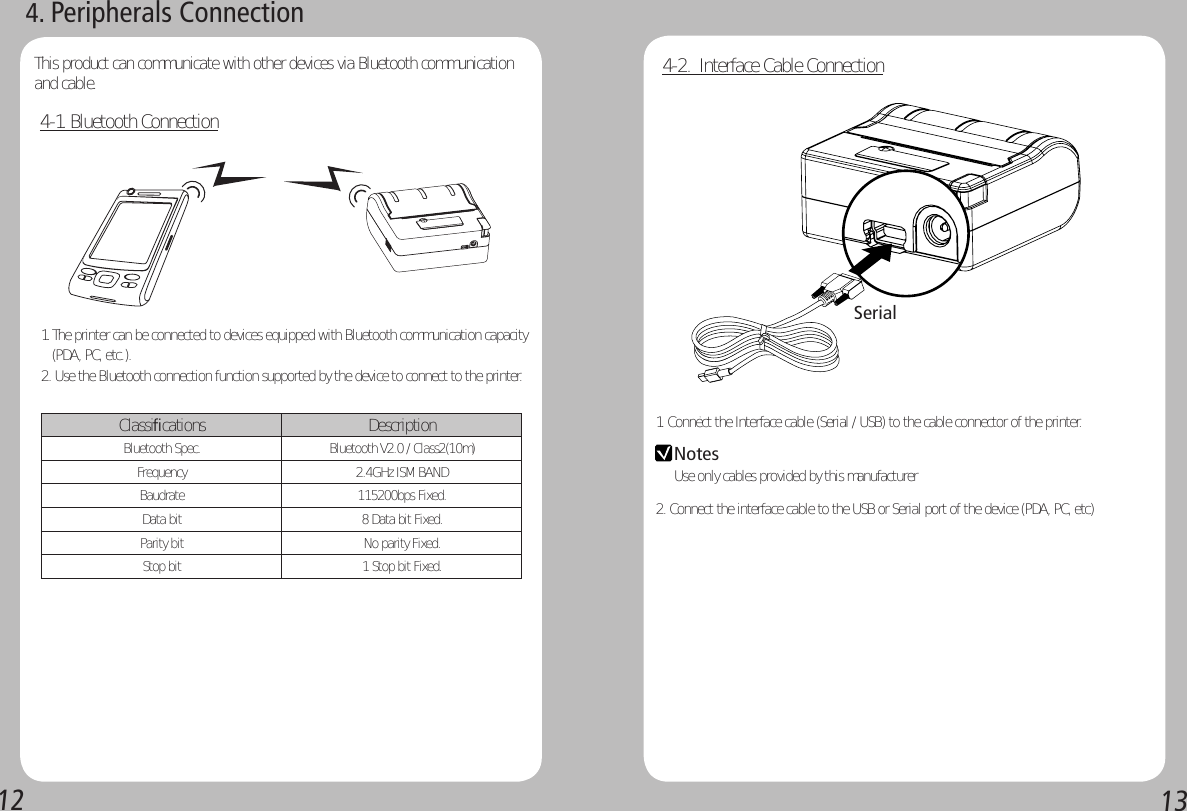 4. Peripherals Connection

This product can communicate with other devices via Bluetooth communication and cable.

4-1. Bluetooth Connection

1. The printer can be connected to devices equipped with Bluetooth communication capacity (PDA, PC, etc.).
2. Use the Bluetooth connection function supported by the device to connect to the printer.

| Classifications | Description |
|---|---|
| Bluetooth Spec. | Bluetooth V2.0 / Class2(10m) |
| Frequency | 2.4GHz ISM BAND |
| Baudrate | 115200bps Fixed. |
| Data bit | 8 Data bit Fixed. |
| Parity bit | No parity Fixed. |
| Stop bit | 1 Stop bit Fixed. |

12

4-2. Interface Cable Connection

Serial

1. Connect the Interface cable (Serial / USB) to the cable connector of the printer.

Notes
Use only cables provided by this manufacturer

2. Connect the interface cable to the USB or Serial port of the device (PDA, PC, etc)

13