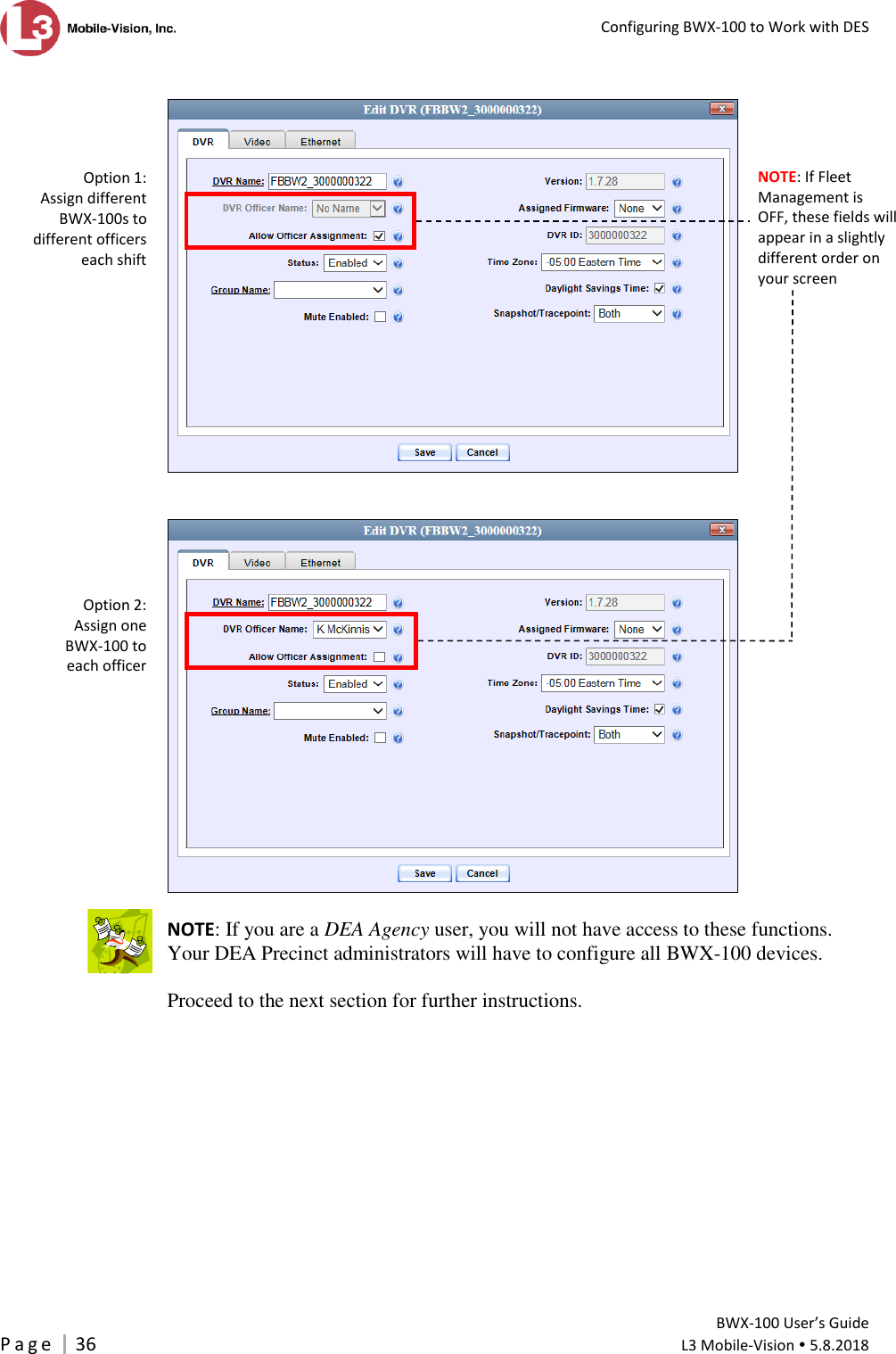 L3 Mobile-Vision, Inc.

Configuring BWX-100 to Work with DES

Option 1: Assign different BWX-100s to different officers each shift

Edit DVR (FBBW2_3000000322)

DVR Video Ethernet

DVR Name: FBBW2_3000000322

DVR Officer Name: No Name

Allow Officer Assignment:

Status: Enabled

Group Name:

Mute Enabled:

Version: 1.7.28

Assigned Firmware: None

DVR ID: 3000000322

Time Zone: -05:00 Eastern Time

Daylight Savings Time:

Snapshot/Tracepoint: Both

Save Cancel

NOTE: If Fleet Management is OFF, these fields will appear in a slightly different order on your screen

Option 2: Assign one BWX-100 to each officer

Edit DVR (FBBW2_3000000322)

DVR Video Ethernet

DVR Name: FBBW2_3000000322

DVR Officer Name: K McKinnis

Allow Officer Assignment:

Status: Enabled

Group Name:

Mute Enabled:

Version: 1.7.28

Assigned Firmware: None

DVR ID: 3000000322

Time Zone: -05:00 Eastern Time

Daylight Savings Time:

Snapshot/Tracepoint: Both

Save Cancel

NOTE: If you are a DEA Agency user, you will not have access to these functions. Your DEA Precinct administrators will have to configure all BWX-100 devices.

Proceed to the next section for further instructions.

Page | 36

BWX-100 User's Guide
L3 Mobile-Vision • 5.8.2018