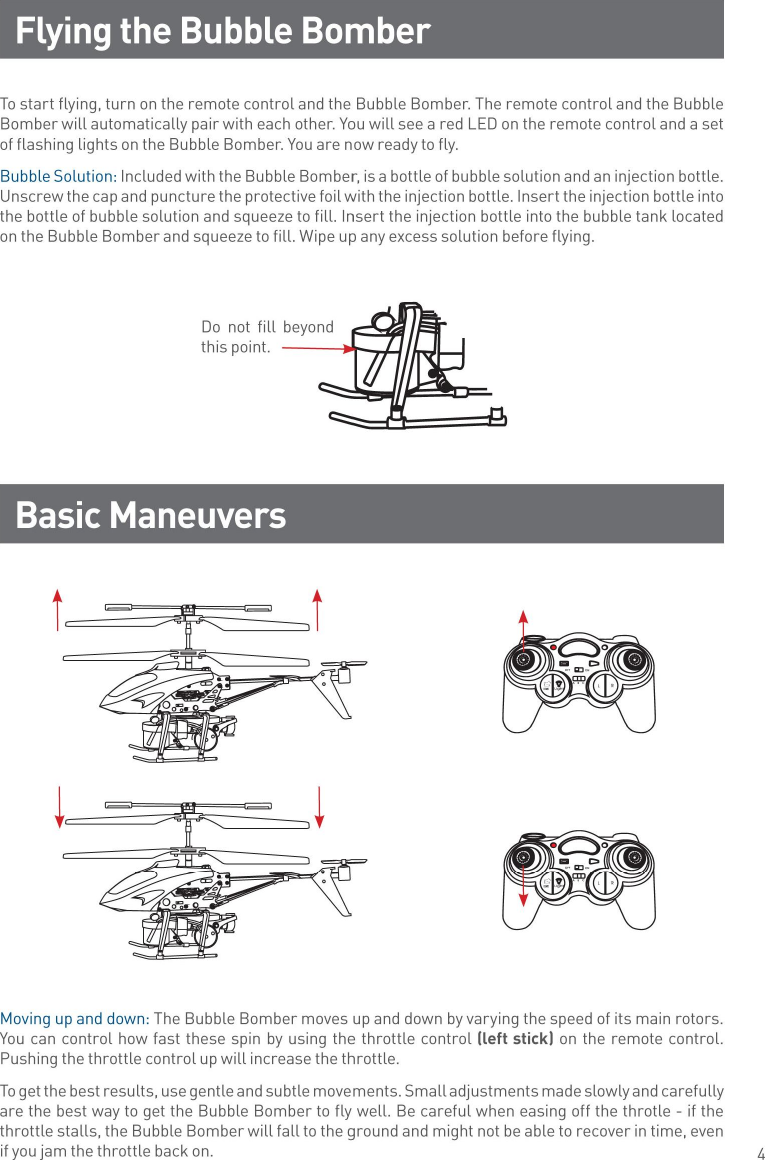 Flying the Bubble Bomber

To start flying, turn on the remote control and the Bubble Bomber. The remote control and the Bubble Bomber will automatically pair with each other. You will see a red LED on the remote control and a set of flashing lights on the Bubble Bomber. You are now ready to fly.

Bubble Solution: Included with the Bubble Bomber, is a bottle of bubble solution and an injection bottle. Unscrew the cap and puncture the protective foil with the injection bottle. Insert the injection bottle into the bottle of bubble solution and squeeze to fill. Insert the injection bottle into the bubble tank located on the Bubble Bomber and squeeze to fill. Wipe up any excess solution before flying.

Do not fill beyond this point.

Basic Maneuvers

Moving up and down: The Bubble Bomber moves up and down by varying the speed of its main rotors. You can control how fast these spin by using the throttle control (left stick) on the remote control. Pushing the throttle control up will increase the throttle.

To get the best results, use gentle and subtle movements. Small adjustments made slowly and carefully are the best way to get the Bubble Bomber to fly well. Be careful when easing off the throtle - if the throttle stalls, the Bubble Bomber will fall to the ground and might not be able to recover in time, even if you jam the throttle back on.

4