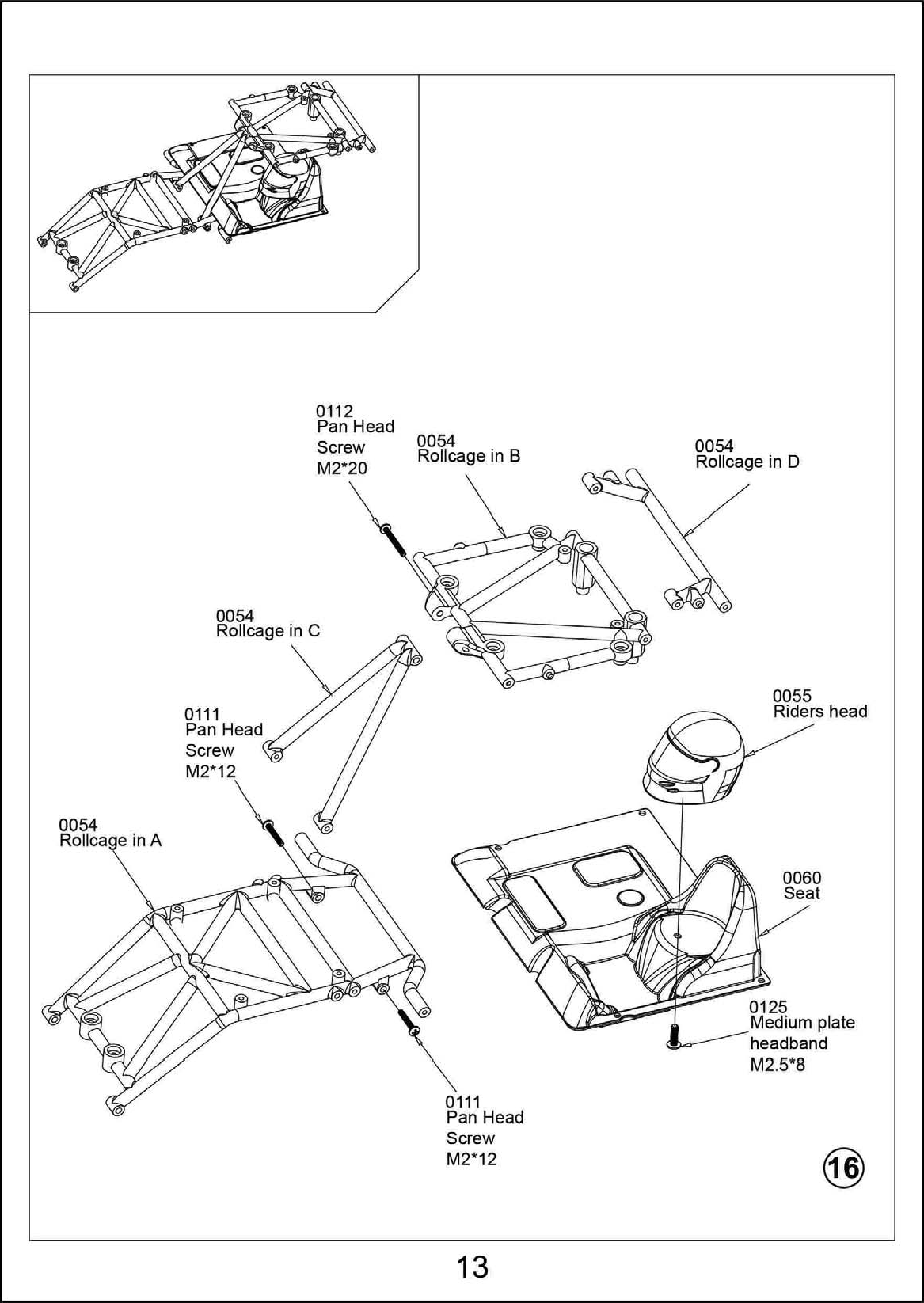 0112
Pan Head
Screw
M2*20

0054
Rollcage in B

0054
Rollcage in D

0054
Rollcage in C

0111
Pan Head
Screw
M2*12

0055
Riders head

0054
Rollcage in A

0060
Seat

0125
Medium plate
headband
M2.5*8

0111
Pan Head
Screw
M2*12

16

13