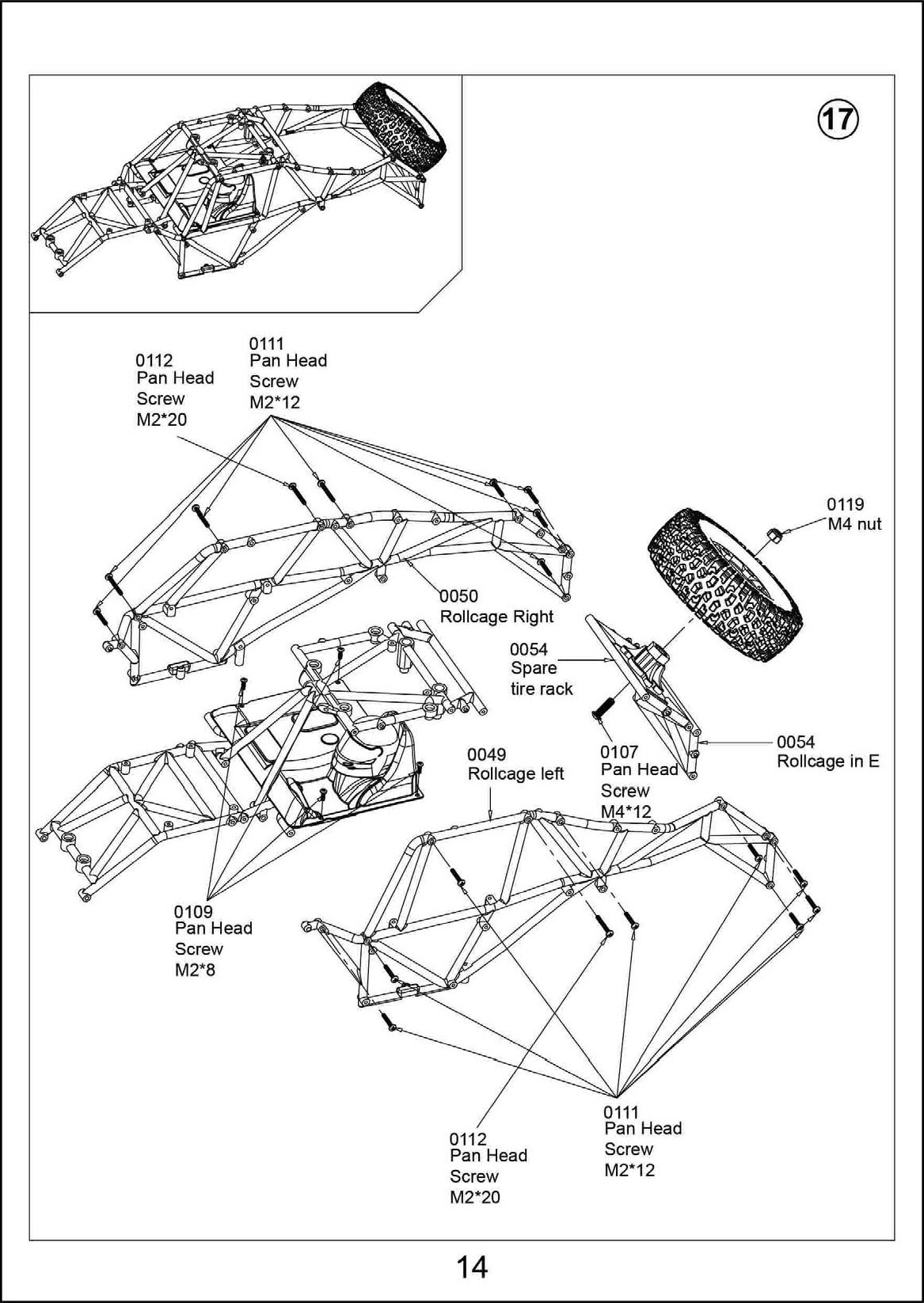 17

0112
Pan Head
Screw
M2*20

0111
Pan Head
Screw
M2*12

0119
M4 nut

0050
Rollcage Right

0054
Spare
tire rack

0054
Rollcage in E

0049
Rollcage left

0107
Pan Head
Screw
M4*12

0109
Pan Head
Screw
M2*8

0112
Pan Head
Screw
M2*20

0111
Pan Head
Screw
M2*12

14