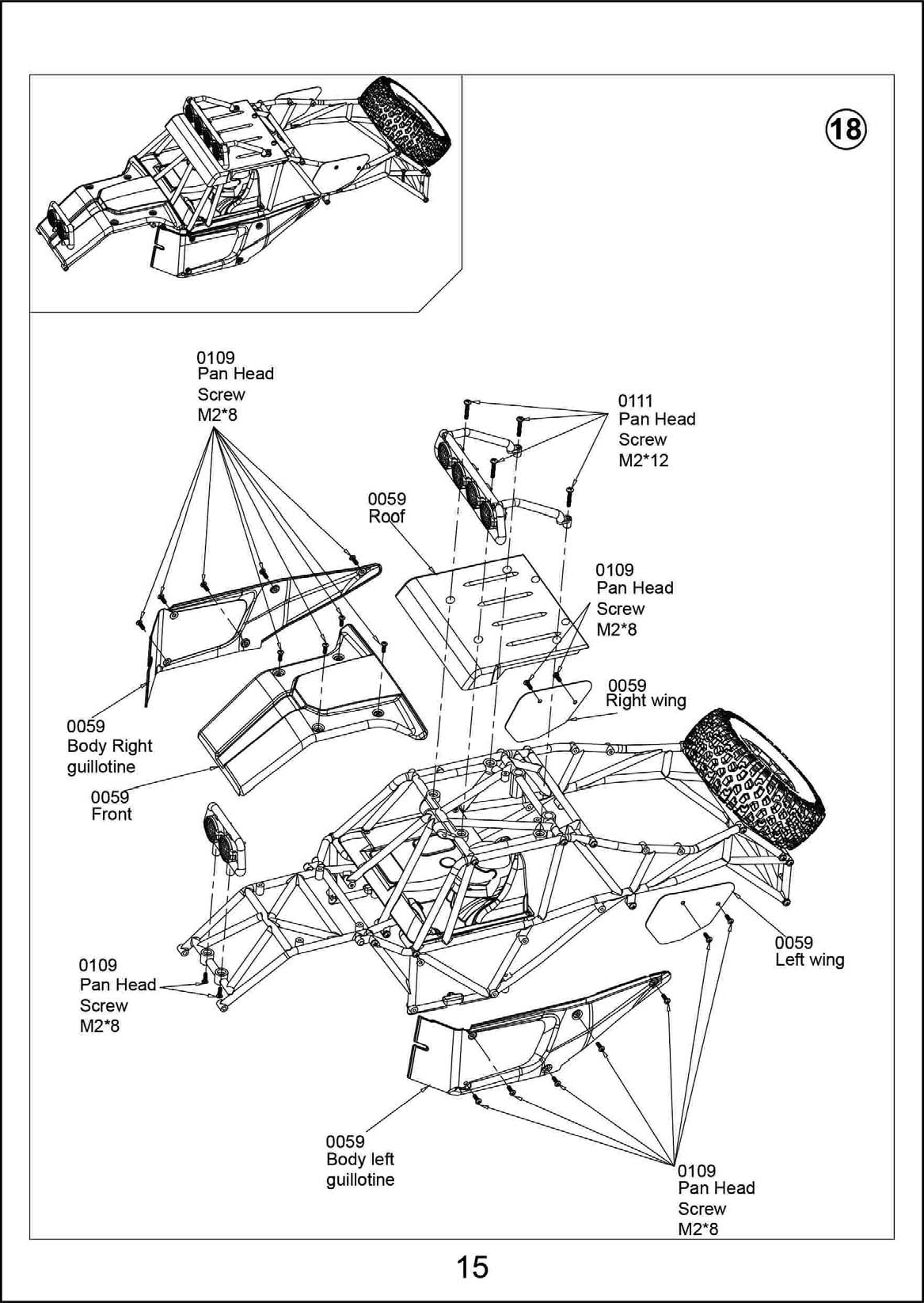 18

0109
Pan Head
Screw
M2*8

0111
Pan Head
Screw
M2*12

0059
Roof

0109
Pan Head
Screw
M2*8

0059
Right wing

0059
Body Right
guillotine

0059
Front

0109
Pan Head
Screw
M2*8

0059
Left wing

0059
Body left
guillotine

0109
Pan Head
Screw
M2*8

15