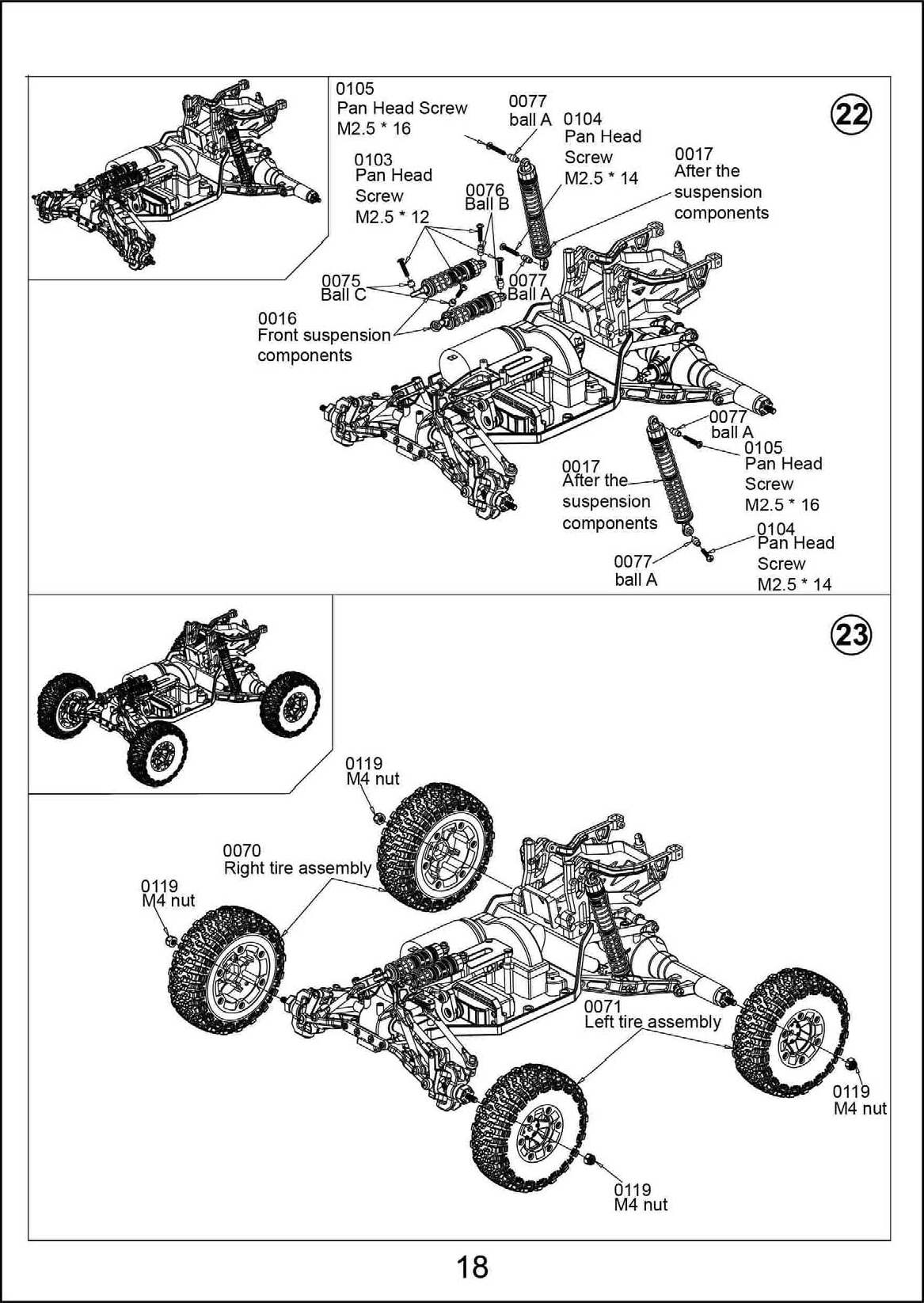 22

0105
Pan Head Screw
M2.5 * 16

0077
ball A

0104
Pan Head
Screw
M2.5 * 14

0017
After the
suspension
components

0103
Pan Head
Screw
M2.5 * 12

0076
Ball B

0075
Ball C

0077
Ball A

0016
Front suspension
components

0077
ball A

0105
Pan Head
Screw
M2.5 * 16

0017
After the
suspension
components

0104
Pan Head
Screw
M2.5 * 14

0077
ball A

23

0119
M4 nut

0070
Right tire assembly

0119
M4 nut

0071
Left tire assembly

0119
M4 nut

0119
M4 nut

18