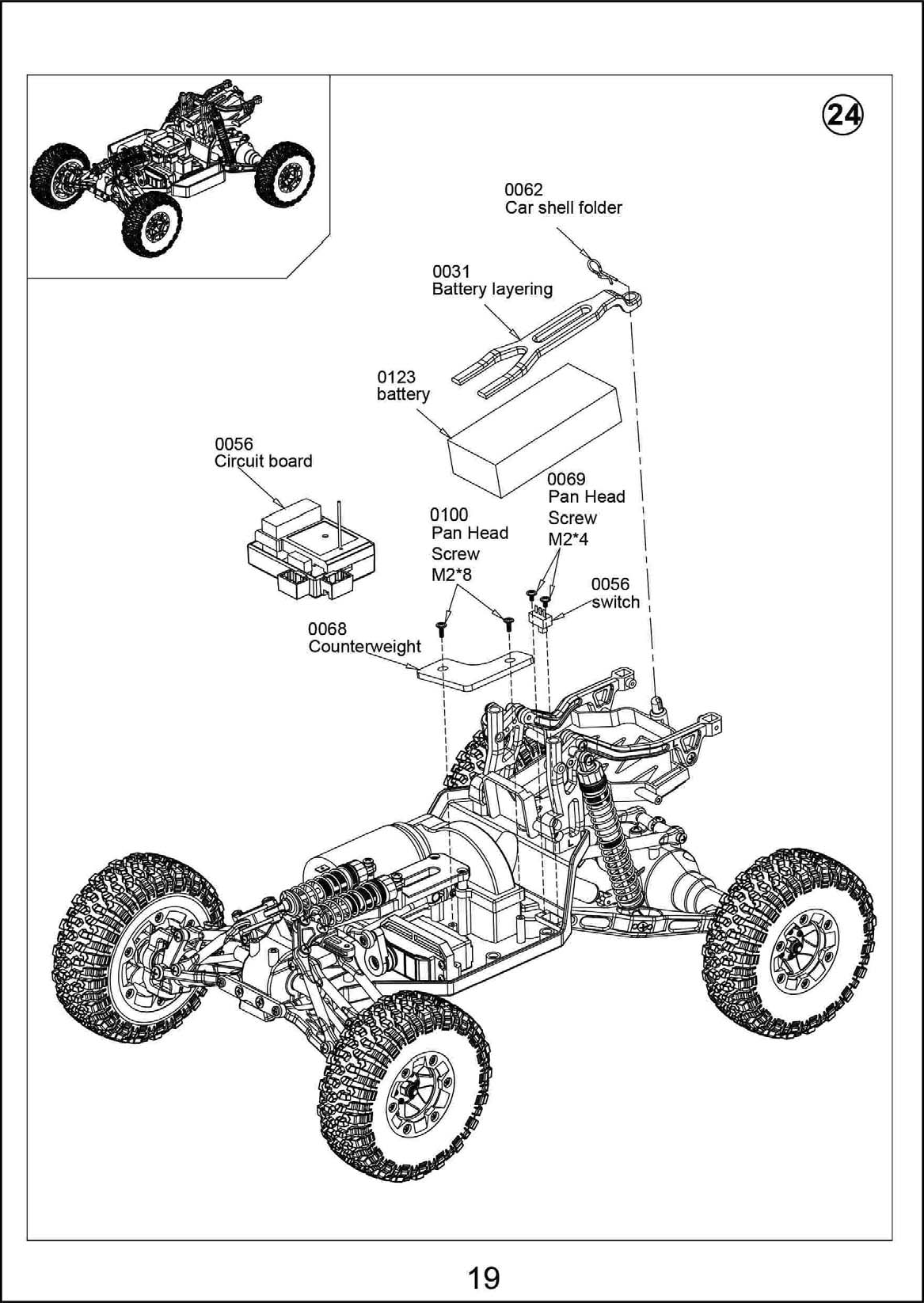 24

0062
Car shell folder

0031
Battery layering

0123
battery

0056
Circuit board

0069
Pan Head
Screw
M2*4

0100
Pan Head
Screw
M2*8

0056
switch

0068
Counterweight

19