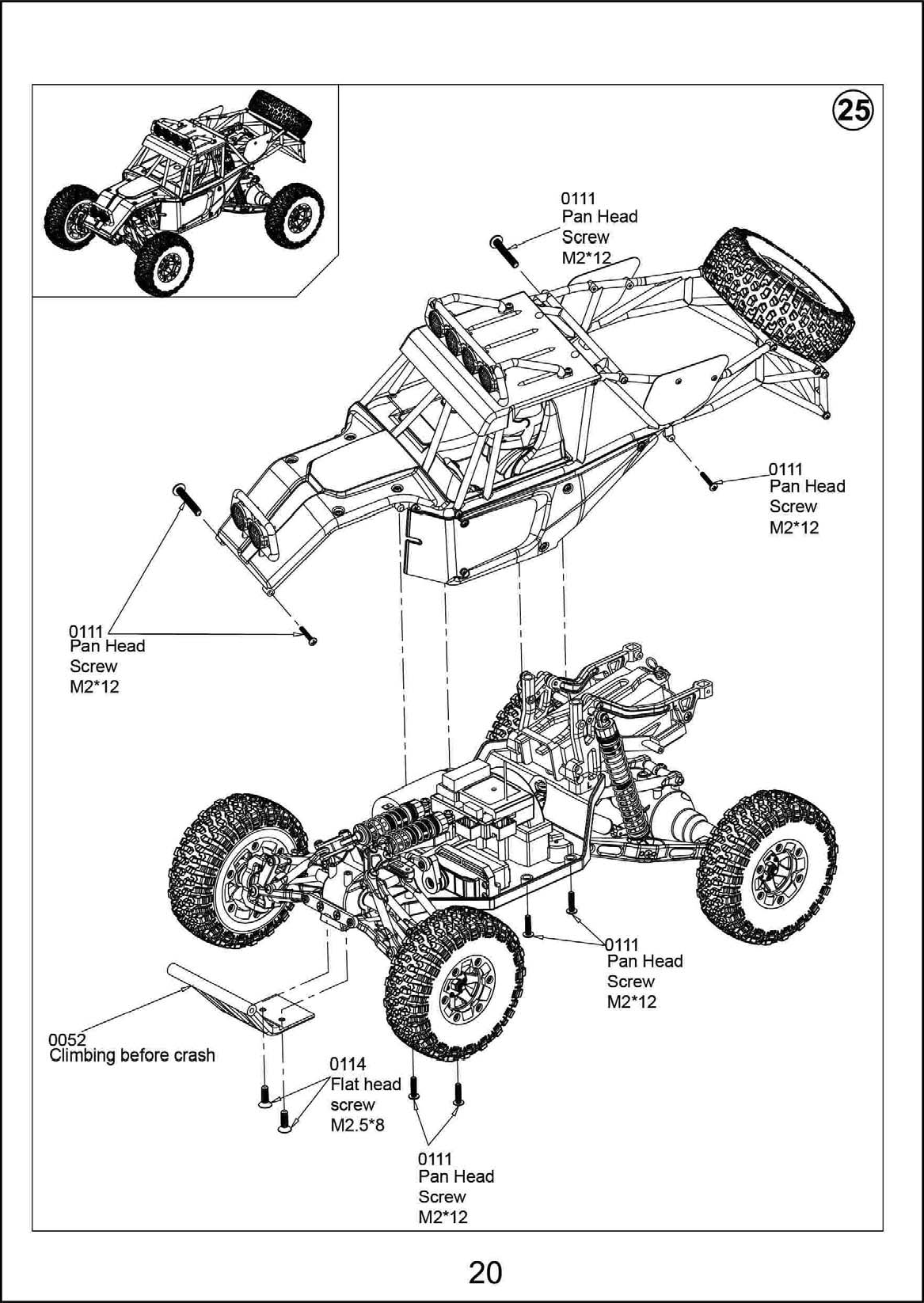 25

0111
Pan Head
Screw
M2*12

0111
Pan Head
Screw
M2*12

0111
Pan Head
Screw
M2*12

0111
Pan Head
Screw
M2*12

0052
Climbing before crash

0114
Flat head
screw
M2.5*8

0111
Pan Head
Screw
M2*12

20