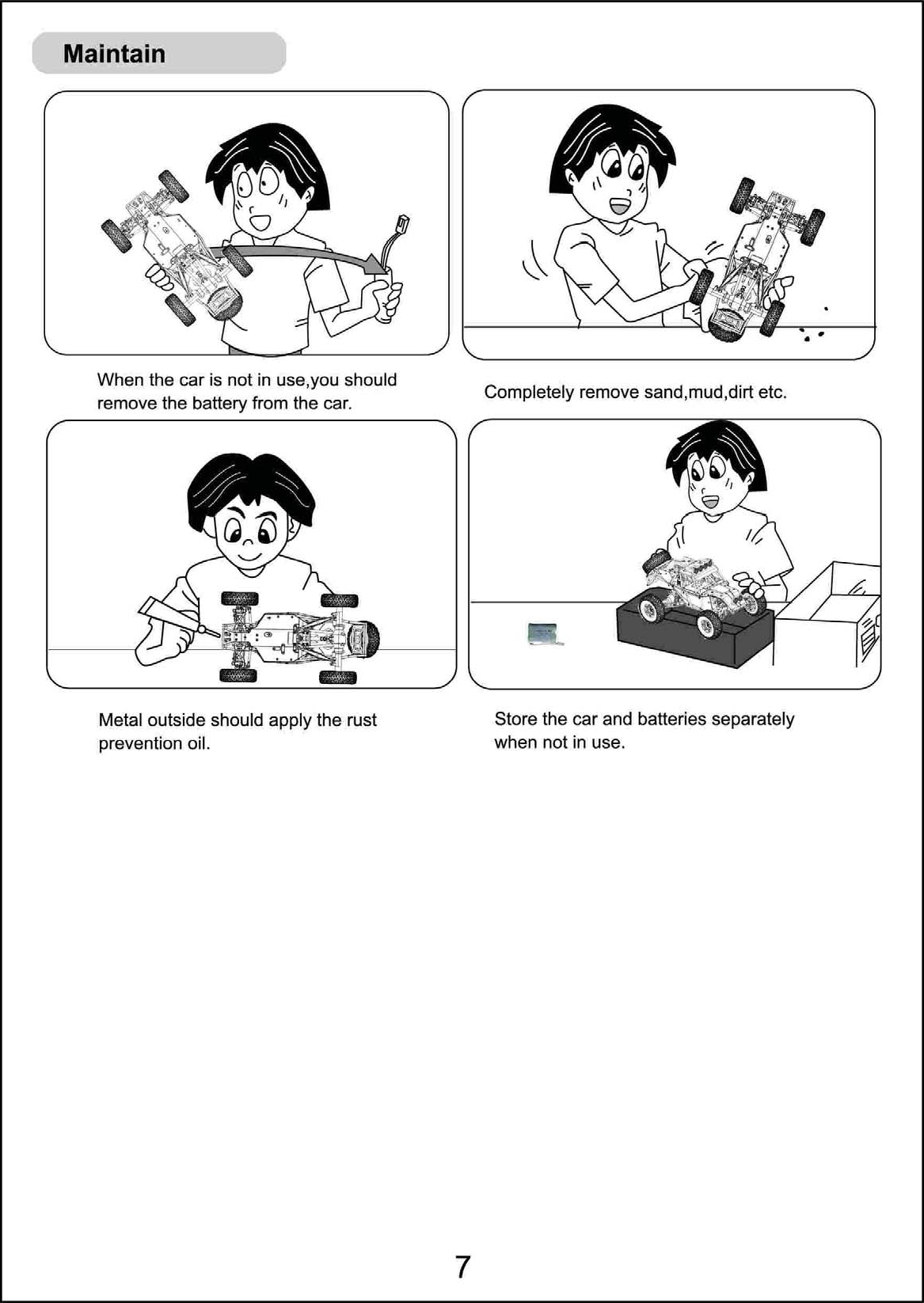 Maintain

When the car is not in use,you should remove the battery from the car.

Completely remove sand,mud,dirt etc.

Metal outside should apply the rust prevention oil.

Store the car and batteries separately when not in use.

7