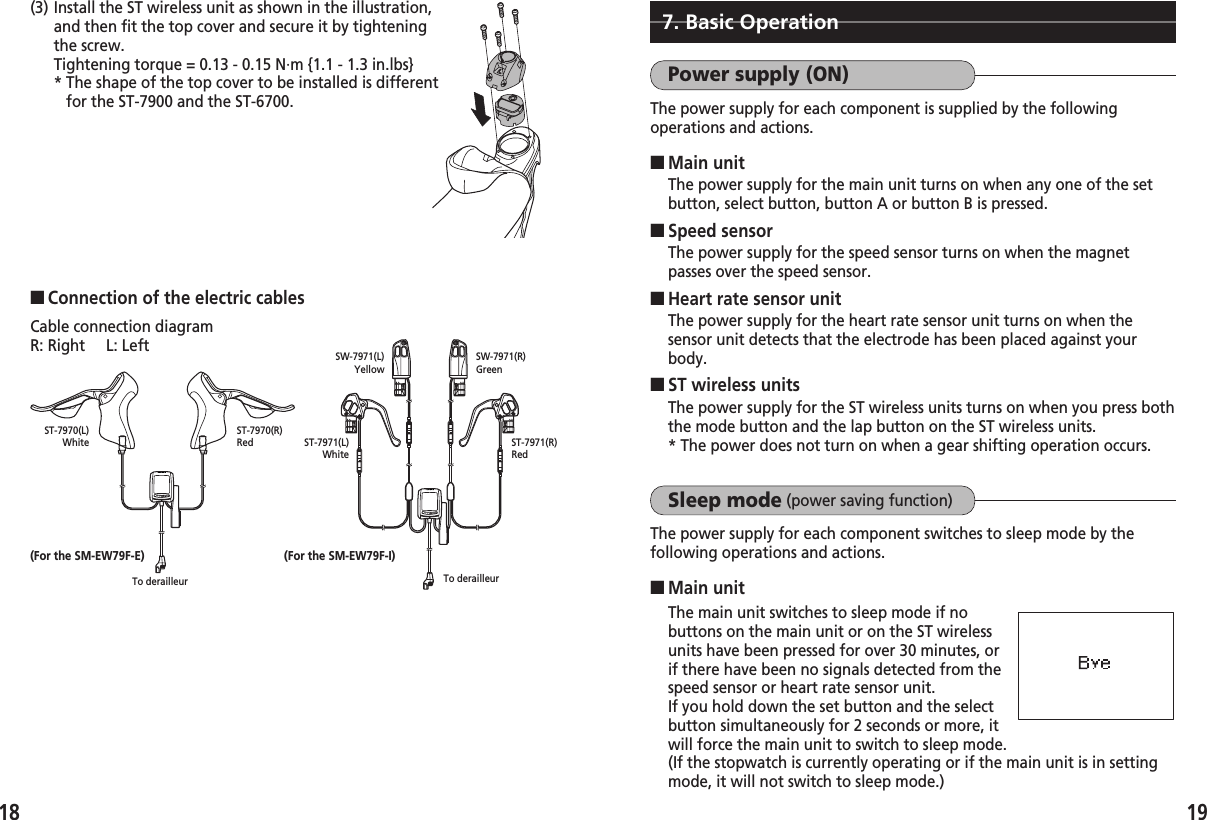 (3) Install the ST wireless unit as shown in the illustration, and then fit the top cover and secure it by tightening the screw.
Tightening torque = 0.13 - 0.15 N·m {1.1 - 1.3 in.lbs}
* The shape of the top cover to be installed is different for the ST-7900 and the ST-6700.

■ Connection of the electric cables

Cable connection diagram
R: Right L: Left

ST-7970(L) White
ST-7970(R) Red
(For the SM-EW79F-E)
To derailleur

SW-7971(L) Yellow
SW-7971(R) Green
ST-7971(L) White
ST-7971(R) Red
(For the SM-EW79F-I)
To derailleur

18

7. Basic Operation

Power supply (ON)

The power supply for each component is supplied by the following operations and actions.

■ Main unit
The power supply for the main unit turns on when any one of the set button, select button, button A or button B is pressed.

■ Speed sensor
The power supply for the speed sensor turns on when the magnet passes over the speed sensor.

■ Heart rate sensor unit
The power supply for the heart rate sensor unit turns on when the sensor unit detects that the electrode has been placed against your body.

■ ST wireless units
The power supply for the ST wireless units turns on when you press both the mode button and the lap button on the ST wireless units.
* The power does not turn on when a gear shifting operation occurs.

Sleep mode (power saving function)

The power supply for each component switches to sleep mode by the following operations and actions.

■ Main unit
The main unit switches to sleep mode if no buttons on the main unit or on the ST wireless units have been pressed for over 30 minutes, or if there have been no signals detected from the speed sensor or heart rate sensor unit.
If you hold down the set button and the select button simultaneously for 2 seconds or more, it will force the main unit to switch to sleep mode.
(If the stopwatch is currently operating or if the main unit is in setting mode, it will not switch to sleep mode.)

Bye

19