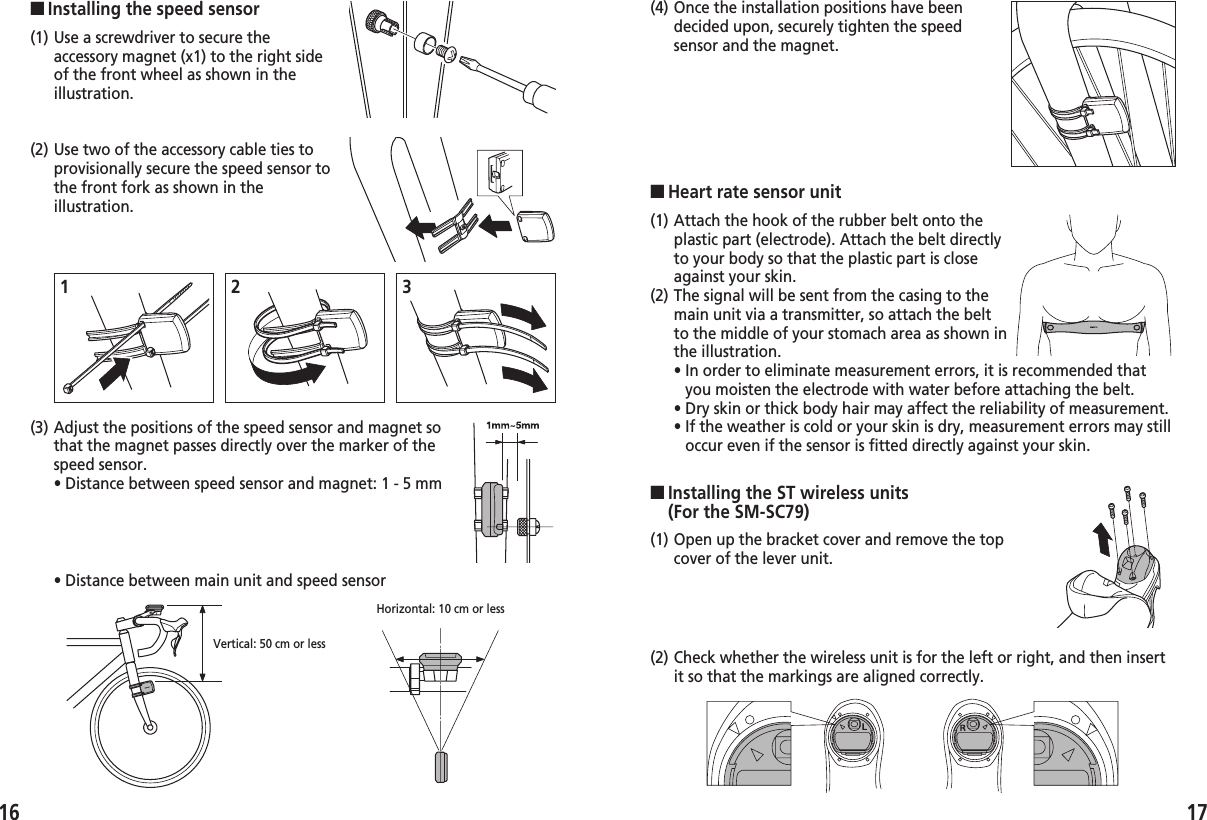 ■ Installing the speed sensor

(1) Use a screwdriver to secure the accessory magnet (x1) to the right side of the front wheel as shown in the illustration.

(2) Use two of the accessory cable ties to provisionally secure the speed sensor to the front fork as shown in the illustration.

1

2

3

(3) Adjust the positions of the speed sensor and magnet so that the magnet passes directly over the marker of the speed sensor.
• Distance between speed sensor and magnet: 1 - 5 mm

1mm~5mm

• Distance between main unit and speed sensor

Vertical: 50 cm or less

Horizontal: 10 cm or less

16

(4) Once the installation positions have been decided upon, securely tighten the speed sensor and the magnet.

■ Heart rate sensor unit

(1) Attach the hook of the rubber belt onto the plastic part (electrode). Attach the belt directly to your body so that the plastic part is close against your skin.
(2) The signal will be sent from the casing to the main unit via a transmitter, so attach the belt to the middle of your stomach area as shown in the illustration.
• In order to eliminate measurement errors, it is recommended that you moisten the electrode with water before attaching the belt.
• Dry skin or thick body hair may affect the reliability of measurement.
• If the weather is cold or your skin is dry, measurement errors may still occur even if the sensor is fitted directly against your skin.

■ Installing the ST wireless units
(For the SM-SC79)

(1) Open up the bracket cover and remove the top cover of the lever unit.

(2) Check whether the wireless unit is for the left or right, and then insert it so that the markings are aligned correctly.

L

R

17