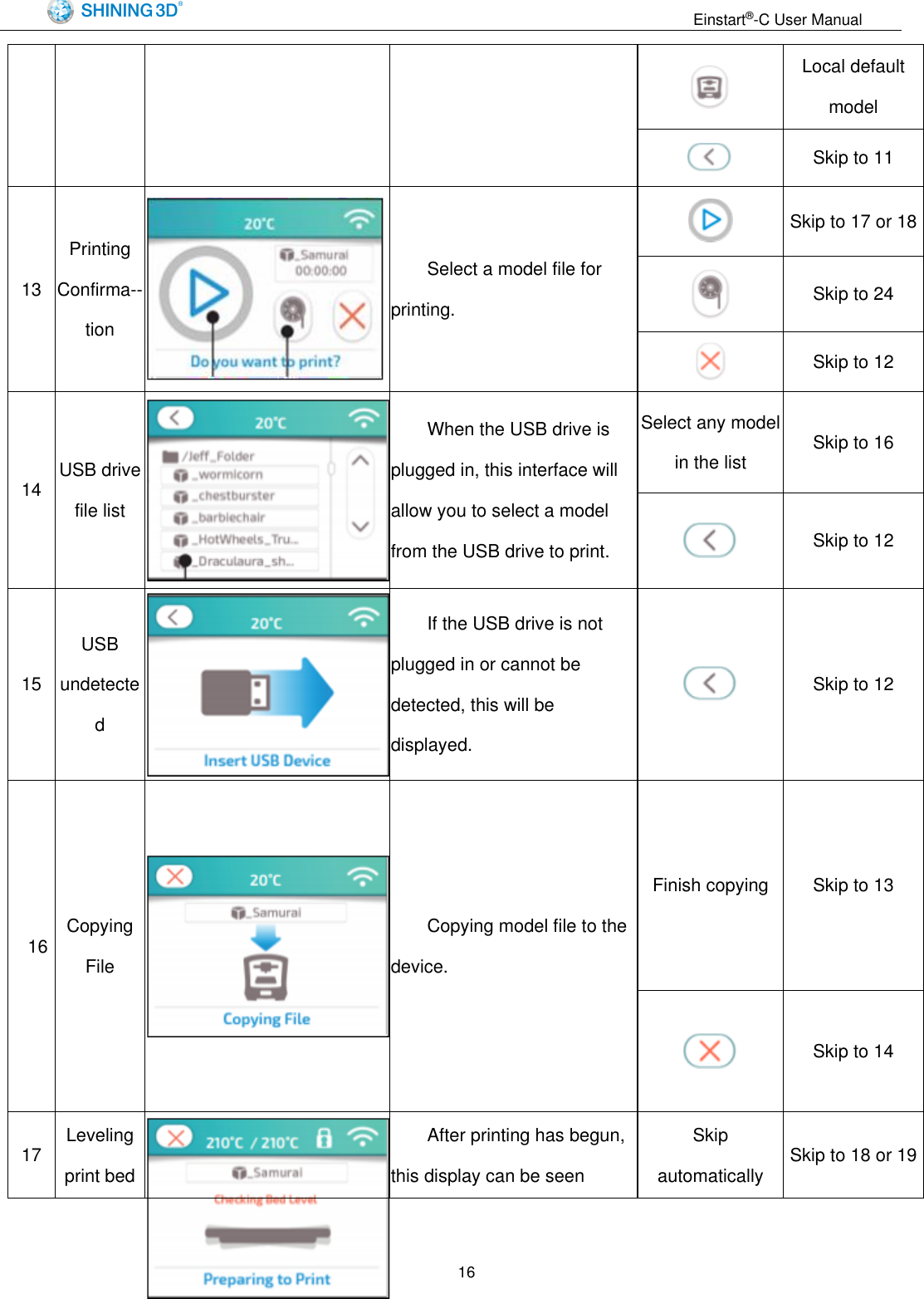 SHINING 3D®

Einstart®-C User Manual

| | | | | | |
|---|---|---|---|---|---|
| | | | | | Local default model |
| | | | | | Skip to 11 |
| 13 | Printing Confirma--tion | 20°C _Samurai 00:00:00 Do you want to print? | Select a model file for printing. | | Skip to 17 or 18 |
| | | | | | Skip to 24 |
| | | | | | Skip to 12 |
| 14 | USB drive file list | 20°C /Jeff_Folder _wormicorn _chestburster _barbiechair _HotWheels_Tru... _Draculaura_sh... | When the USB drive is plugged in, this interface will allow you to select a model from the USB drive to print. | Select any model in the list | Skip to 16 |
| | | | | | Skip to 12 |
| 15 | USB undetected | 20°C Insert USB Device | If the USB drive is not plugged in or cannot be detected, this will be displayed. | | Skip to 12 |
| 16 | Copying File | 20°C _Samurai Copying File | Copying model file to the device. | Finish copying | Skip to 13 |
| | | | | | Skip to 14 |
| 17 | Leveling print bed | 210°C / 210°C _Samurai Checking Bed Level Preparing to Print | After printing has begun, this display can be seen | Skip automatically | Skip to 18 or 19 |

16