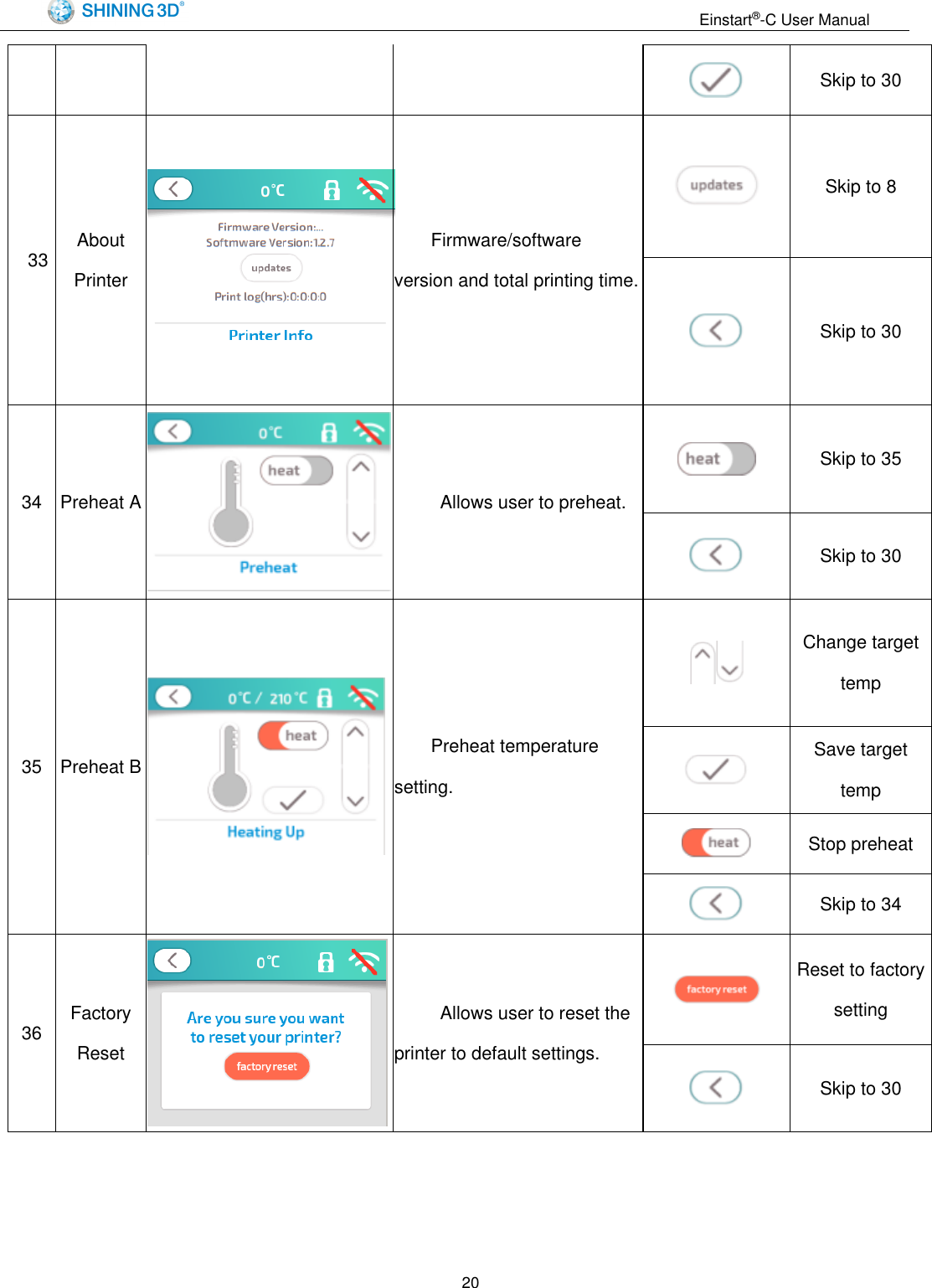 SHINING 3D®

Einstart®-C User Manual

| | | | | | |
|---|---|---|---|---|---|
| | | | | | Skip to 30 |
| 33 | About Printer | 0℃ Firmware Version:... Softmware Version:1.2.7 updates Print log(hrs):0:0:0:0 Printer Info | Firmware/software version and total printing time. | updates | Skip to 8 |
| | | | | | Skip to 30 |
| 34 | Preheat A | 0℃ heat Preheat | Allows user to preheat. | heat | Skip to 35 |
| | | | | | Skip to 30 |
| 35 | Preheat B | 0℃ / 210℃ heat Heating Up | Preheat temperature setting. | | Change target temp |
| | | | | | Save target temp |
| | | | | heat | Stop preheat |
| | | | | | Skip to 34 |
| 36 | Factory Reset | 0℃ Are you sure you want to reset your printer? factory reset | Allows user to reset the printer to default settings. | factory reset | Reset to factory setting |
| | | | | | Skip to 30 |

20