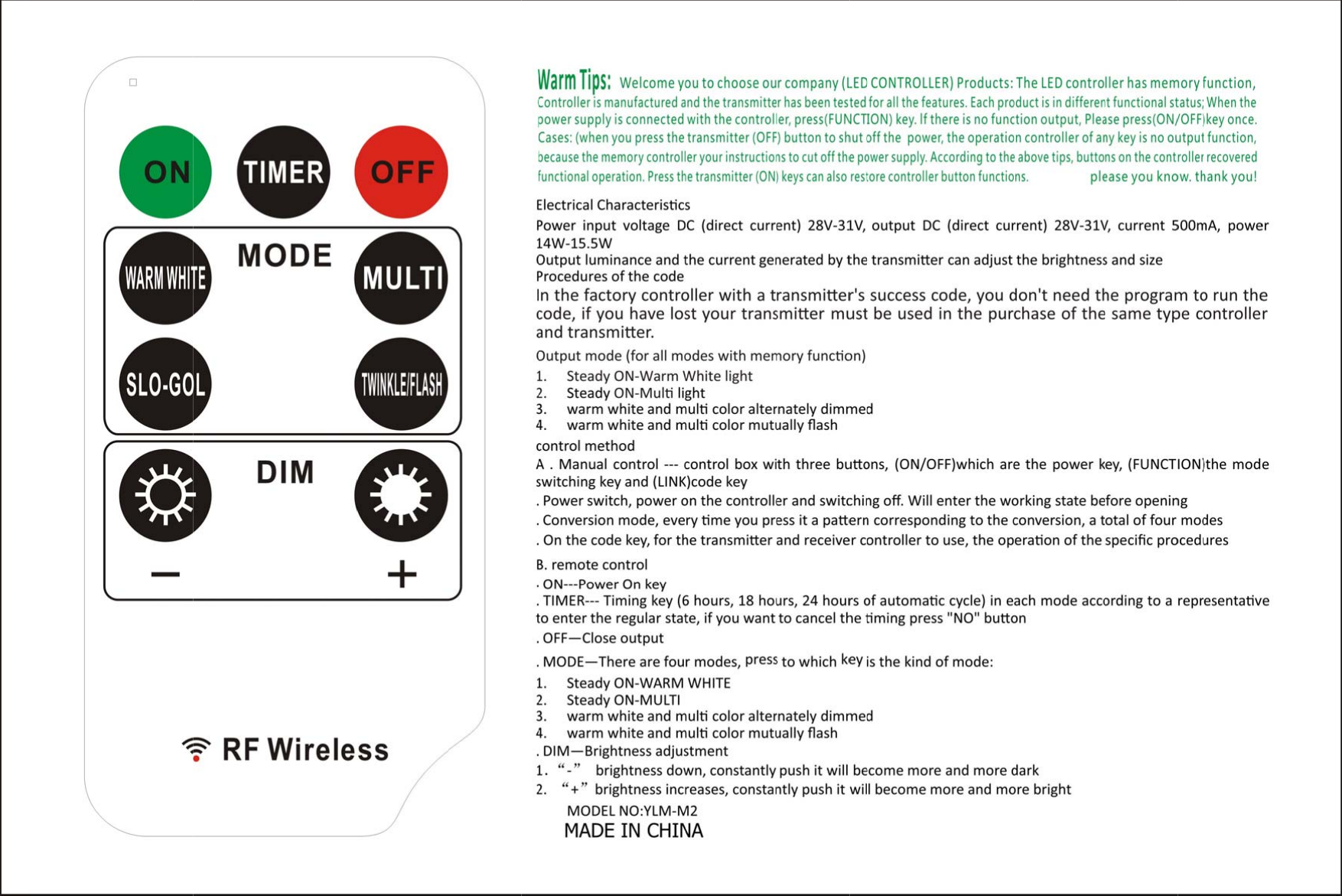 ON TIMER OFF

MODE

WARM WHITE MULTI

SLO-GOL TWINKLE/FLASH

DIM

− +

RF Wireless

Warm Tips: Welcome you to choose our company (LED CONTROLLER) Products: The LED controller has memory function, Controller is manufactured and the transmitter has been tested for all the features. Each product is in different functional status; When the power supply is connected with the controller, press(FUNCTION) key. If there is no function output, Please press(ON/OFF)key once. Cases: (when you press the transmitter (OFF) button to shut off the power, the operation controller of any key is no output function, because the memory controller your instructions to cut off the power supply. According to the above tips, buttons on the controller recovered functional operation. Press the transmitter (ON) keys can also restore controller button functions. please you know. thank you!

Electrical Characteristics

Power input voltage DC (direct current) 28V-31V, output DC (direct current) 28V-31V, current 500mA, power 14W-15.5W
Output luminance and the current generated by the transmitter can adjust the brightness and size
Procedures of the code
In the factory controller with a transmitter's success code, you don't need the program to run the code, if you have lost your transmitter must be used in the purchase of the same type controller and transmitter.

Output mode (for all modes with memory function)
1. Steady ON-Warm White light
2. Steady ON-Multi light
3. warm white and multi color alternately dimmed
4. warm white and multi color mutually flash

control method
A . Manual control --- control box with three buttons, (ON/OFF)which are the power key, (FUNCTION)the mode switching key and (LINK)code key
. Power switch, power on the controller and switching off. Will enter the working state before opening
. Conversion mode, every time you press it a pattern corresponding to the conversion, a total of four modes
. On the code key, for the transmitter and receiver controller to use, the operation of the specific procedures

B. remote control
. ON---Power On key
. TIMER--- Timing key (6 hours, 18 hours, 24 hours of automatic cycle) in each mode according to a representative to enter the regular state, if you want to cancel the timing press "NO" button
. OFF—Close output
. MODE—There are four modes, press to which key is the kind of mode:
1. Steady ON-WARM WHITE
2. Steady ON-MULTI
3. warm white and multi color alternately dimmed
4. warm white and multi color mutually flash
. DIM—Brightness adjustment
1. “-” brightness down, constantly push it will become more and more dark
2. “+” brightness increases, constantly push it will become more and more bright

MODEL NO:YLM-M2
MADE IN CHINA