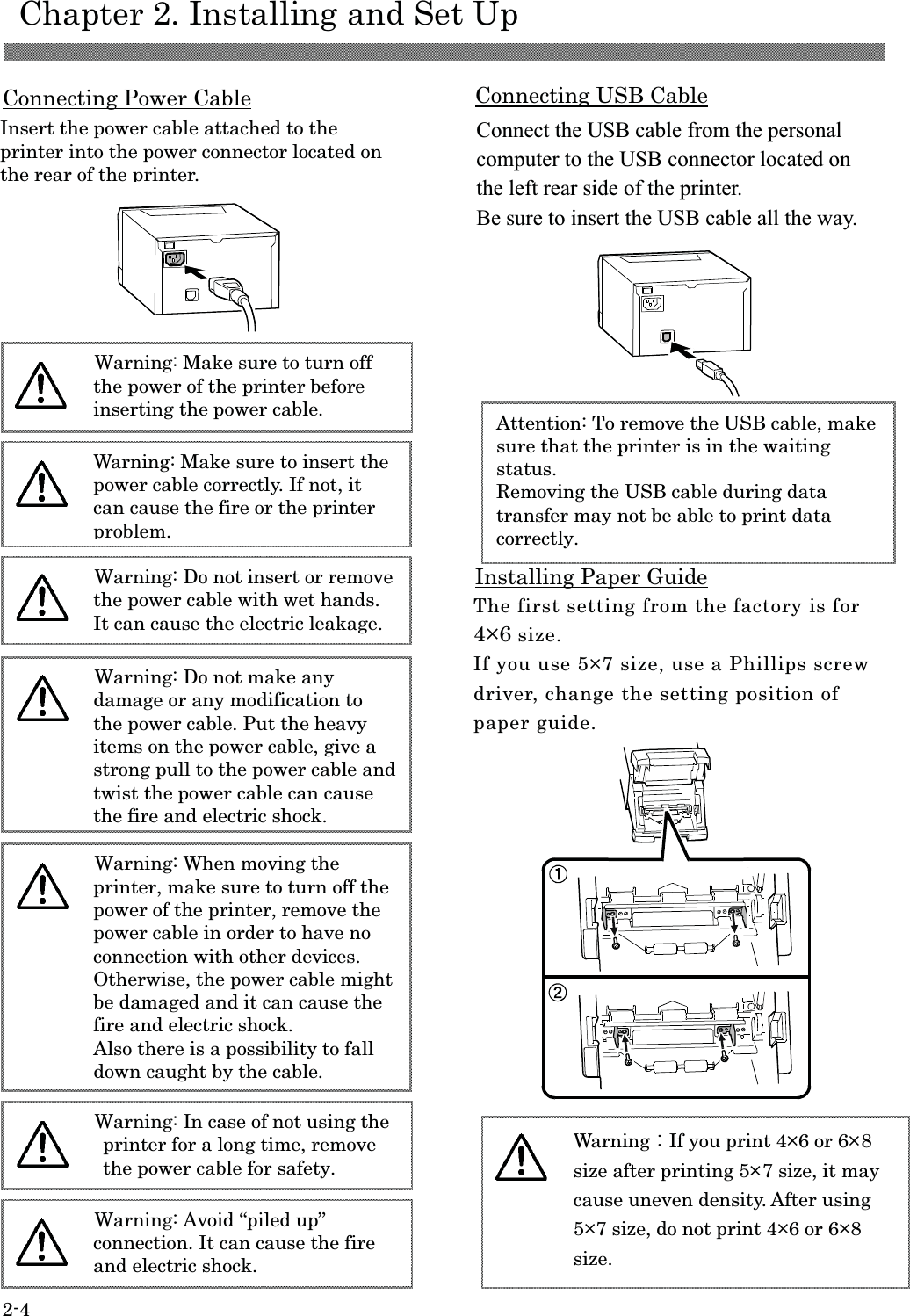 Chapter 2. Installing and Set Up

Connecting Power Cable

Insert the power cable attached to the printer into the power connector located on the rear of the printer.

Warning: Make sure to turn off the power of the printer before inserting the power cable.

Warning: Make sure to insert the power cable correctly. If not, it can cause the fire or the printer problem.

Warning: Do not insert or remove the power cable with wet hands. It can cause the electric leakage.

Warning: Do not make any damage or any modification to the power cable. Put the heavy items on the power cable, give a strong pull to the power cable and twist the power cable can cause the fire and electric shock.

Warning: When moving the printer, make sure to turn off the power of the printer, remove the power cable in order to have no connection with other devices. Otherwise, the power cable might be damaged and it can cause the fire and electric shock.
Also there is a possibility to fall down caught by the cable.

Warning: In case of not using the printer for a long time, remove the power cable for safety.

Warning: Avoid “piled up” connection. It can cause the fire and electric shock.

Connecting USB Cable

Connect the USB cable from the personal computer to the USB connector located on the left rear side of the printer.
Be sure to insert the USB cable all the way.

Attention: To remove the USB cable, make sure that the printer is in the waiting status.
Removing the USB cable during data transfer may not be able to print data correctly.

Installing Paper Guide

The first setting from the factory is for 4×6 size.
If you use 5×7 size, use a Phillips screw driver, change the setting position of paper guide.

①

②

Warning：If you print 4×6 or 6×8 size after printing 5×7 size, it may cause uneven density. After using 5×7 size, do not print 4×6 or 6×8 size.

2-4