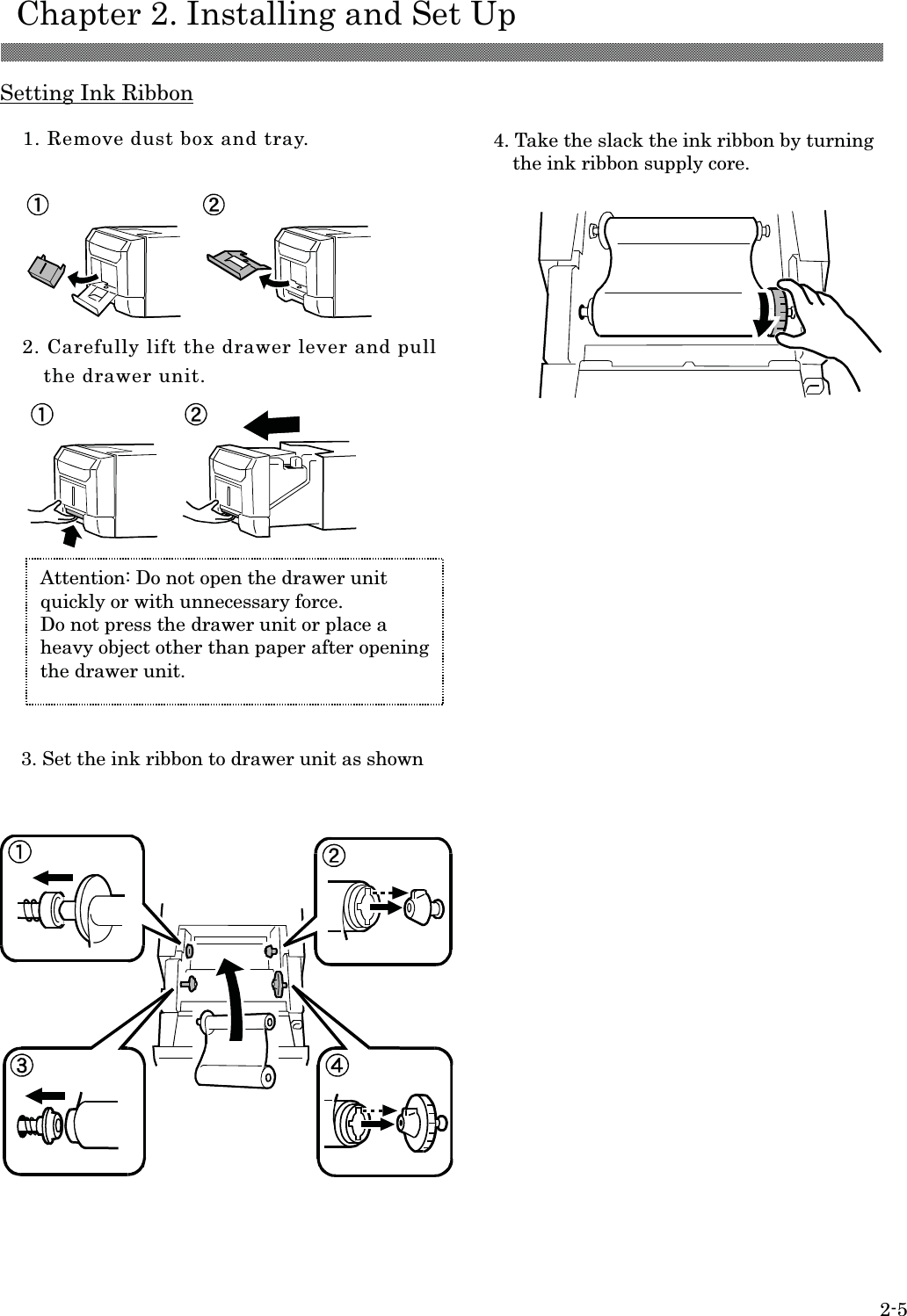 Chapter 2. Installing and Set Up

Setting Ink Ribbon

1. Remove dust box and tray.

①

②

2. Carefully lift the drawer lever and pull the drawer unit.

①

②

Attention: Do not open the drawer unit quickly or with unnecessary force.
Do not press the drawer unit or place a heavy object other than paper after opening the drawer unit.

3. Set the ink ribbon to drawer unit as shown

①

②

③

④

4. Take the slack the ink ribbon by turning the ink ribbon supply core.

2-5