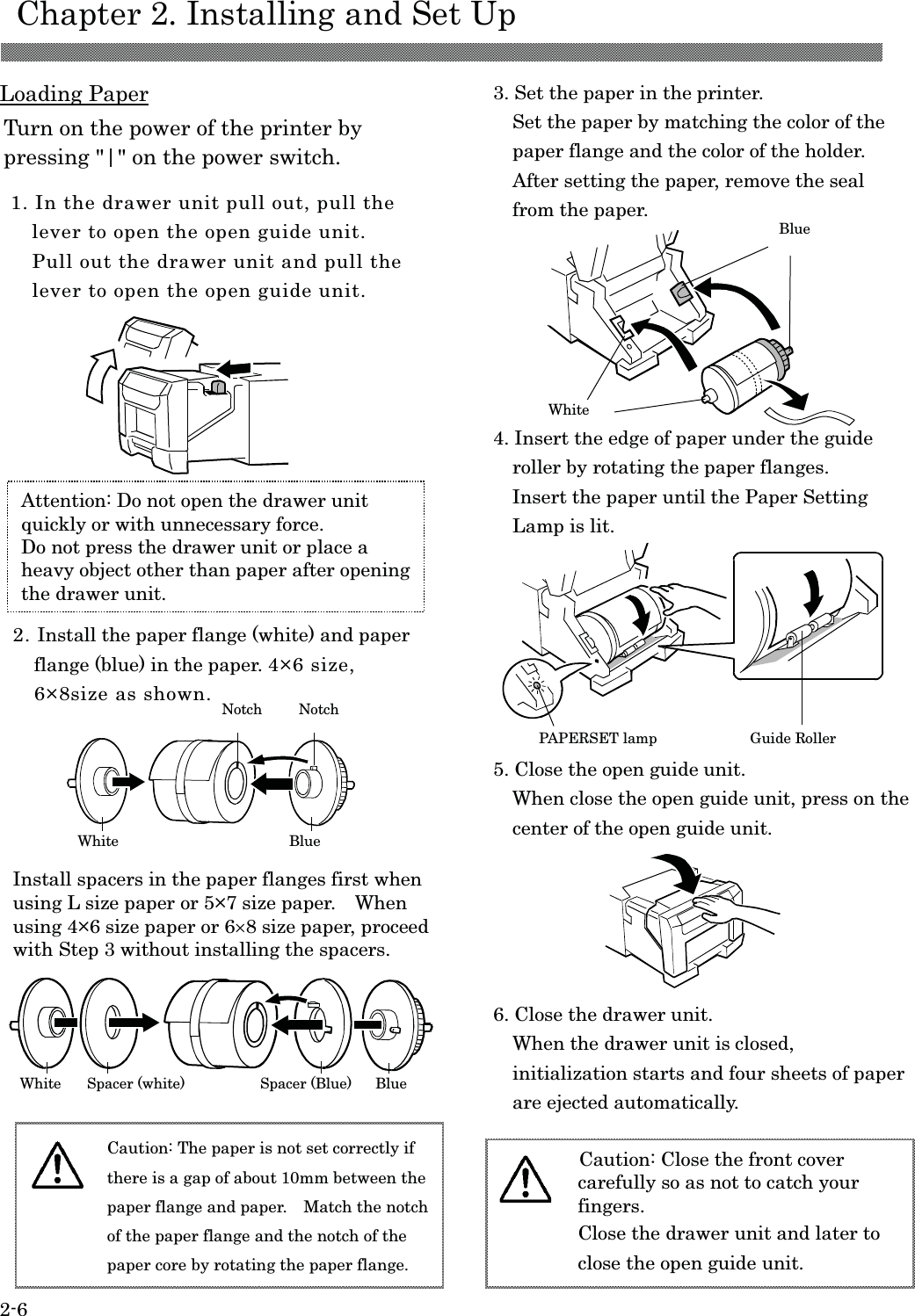 Chapter 2. Installing and Set Up

Loading Paper

Turn on the power of the printer by pressing "|" on the power switch.

1. In the drawer unit pull out, pull the lever to open the open guide unit. Pull out the drawer unit and pull the lever to open the open guide unit.

Attention: Do not open the drawer unit quickly or with unnecessary force.
Do not press the drawer unit or place a heavy object other than paper after opening the drawer unit.

2. Install the paper flange (white) and paper flange (blue) in the paper. 4×6 size, 6×8size as shown.

Notch Notch

White Blue

Install spacers in the paper flanges first when using L size paper or 5×7 size paper. When using 4×6 size paper or 6×8 size paper, proceed with Step 3 without installing the spacers.

White Spacer (white) Spacer (Blue) Blue

Caution: The paper is not set correctly if there is a gap of about 10mm between the paper flange and paper. Match the notch of the paper flange and the notch of the paper core by rotating the paper flange.

3. Set the paper in the printer.
Set the paper by matching the color of the paper flange and the color of the holder.
After setting the paper, remove the seal from the paper.

Blue

White

4. Insert the edge of paper under the guide roller by rotating the paper flanges.
Insert the paper until the Paper Setting Lamp is lit.

PAPERSET lamp Guide Roller

5. Close the open guide unit.
When close the open guide unit, press on the center of the open guide unit.

6. Close the drawer unit.
When the drawer unit is closed, initialization starts and four sheets of paper are ejected automatically.

Caution: Close the front cover carefully so as not to catch your fingers.
Close the drawer unit and later to close the open guide unit.

2-6