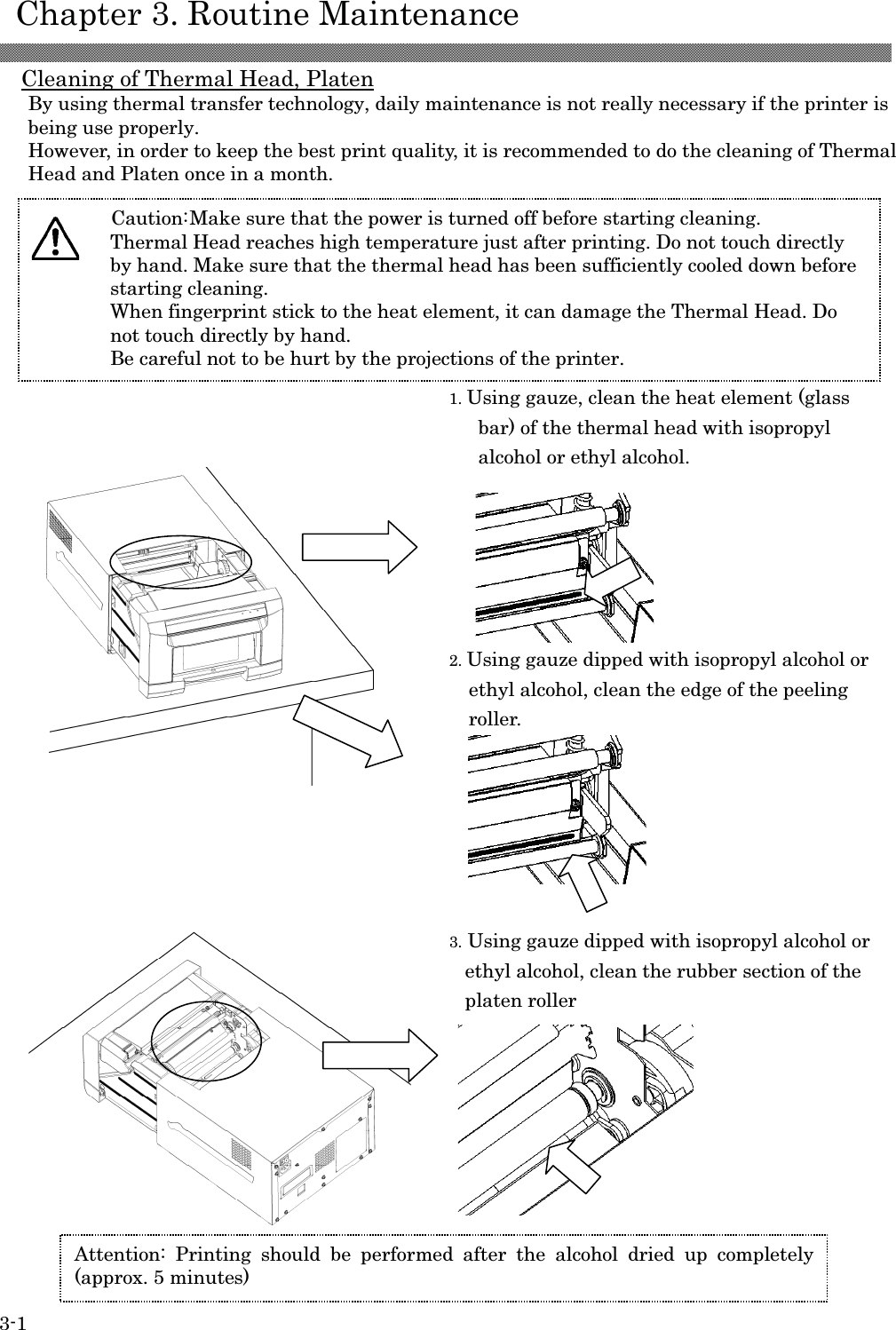 Chapter 3. Routine Maintenance

Cleaning of Thermal Head, Platen

By using thermal transfer technology, daily maintenance is not really necessary if the printer is being use properly.
However, in order to keep the best print quality, it is recommended to do the cleaning of Thermal Head and Platen once in a month.

Caution:Make sure that the power is turned off before starting cleaning.
Thermal Head reaches high temperature just after printing. Do not touch directly by hand. Make sure that the thermal head has been sufficiently cooled down before starting cleaning.
When fingerprint stick to the heat element, it can damage the Thermal Head. Do not touch directly by hand.
Be careful not to be hurt by the projections of the printer.

1. Using gauze, clean the heat element (glass bar) of the thermal head with isopropyl alcohol or ethyl alcohol.

2. Using gauze dipped with isopropyl alcohol or ethyl alcohol, clean the edge of the peeling roller.

3. Using gauze dipped with isopropyl alcohol or ethyl alcohol, clean the rubber section of the platen roller

Attention: Printing should be performed after the alcohol dried up completely (approx. 5 minutes)

3-1