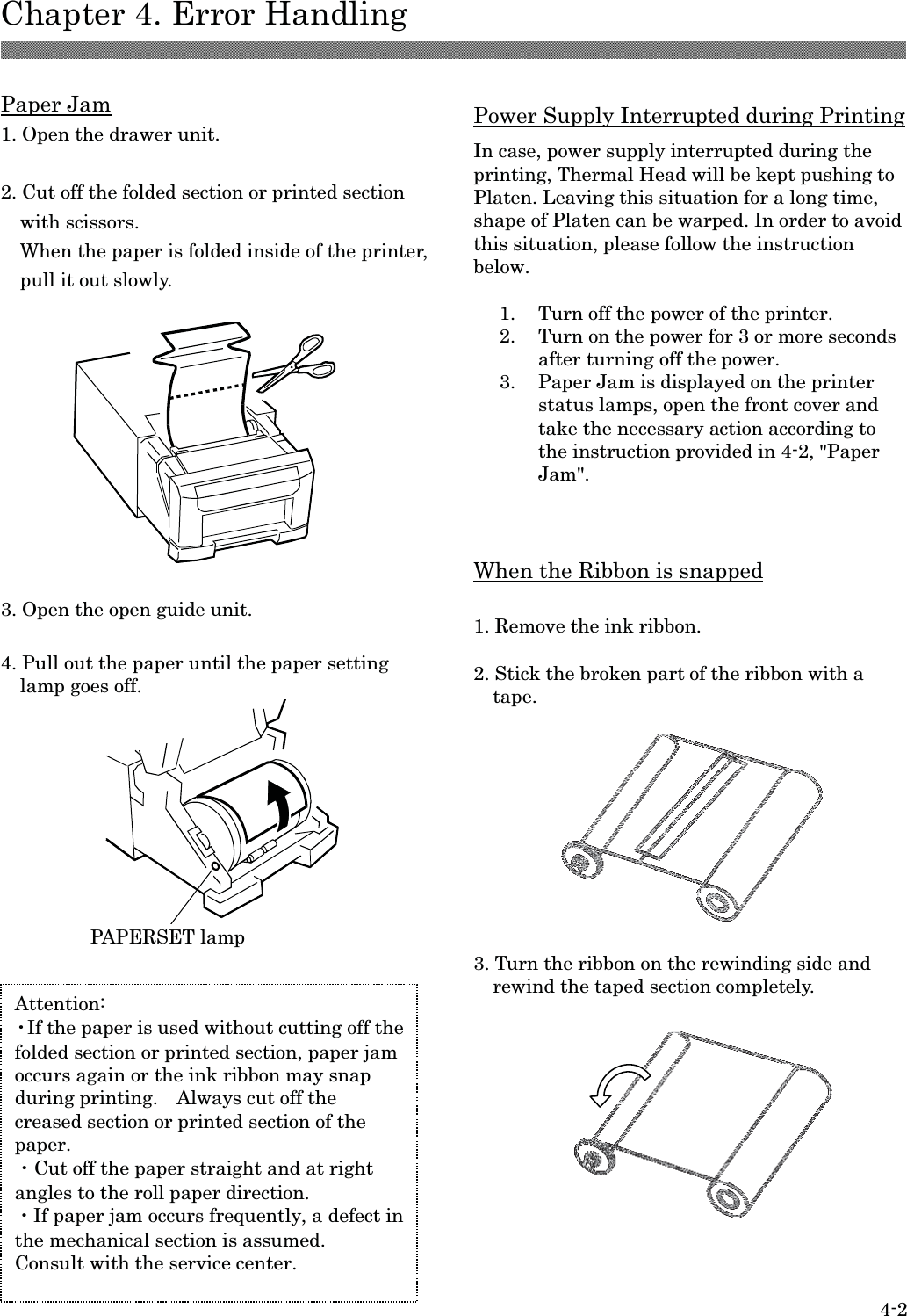 Chapter 4. Error Handling

Paper Jam

1. Open the drawer unit.

2. Cut off the folded section or printed section with scissors.
When the paper is folded inside of the printer, pull it out slowly.

3. Open the open guide unit.

4. Pull out the paper until the paper setting lamp goes off.

PAPERSET lamp

Attention:
・If the paper is used without cutting off the folded section or printed section, paper jam occurs again or the ink ribbon may snap during printing. Always cut off the creased section or printed section of the paper.
・Cut off the paper straight and at right angles to the roll paper direction.
・If paper jam occurs frequently, a defect in the mechanical section is assumed.
Consult with the service center.

Power Supply Interrupted during Printing

In case, power supply interrupted during the printing, Thermal Head will be kept pushing to Platen. Leaving this situation for a long time, shape of Platen can be warped. In order to avoid this situation, please follow the instruction below.

1. Turn off the power of the printer.
2. Turn on the power for 3 or more seconds after turning off the power.
3. Paper Jam is displayed on the printer status lamps, open the front cover and take the necessary action according to the instruction provided in 4-2, "Paper Jam".

When the Ribbon is snapped

1. Remove the ink ribbon.

2. Stick the broken part of the ribbon with a tape.

3. Turn the ribbon on the rewinding side and rewind the taped section completely.

4-2