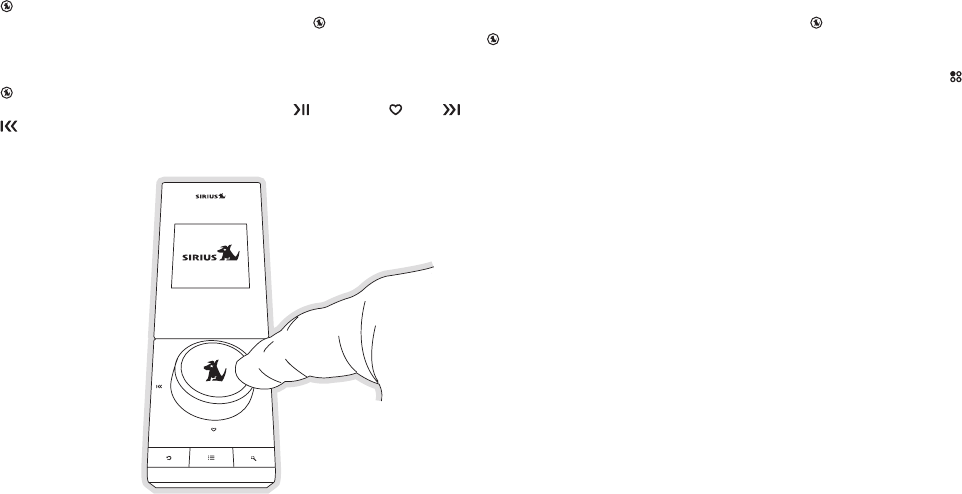 SIRIUS

SIRIUS