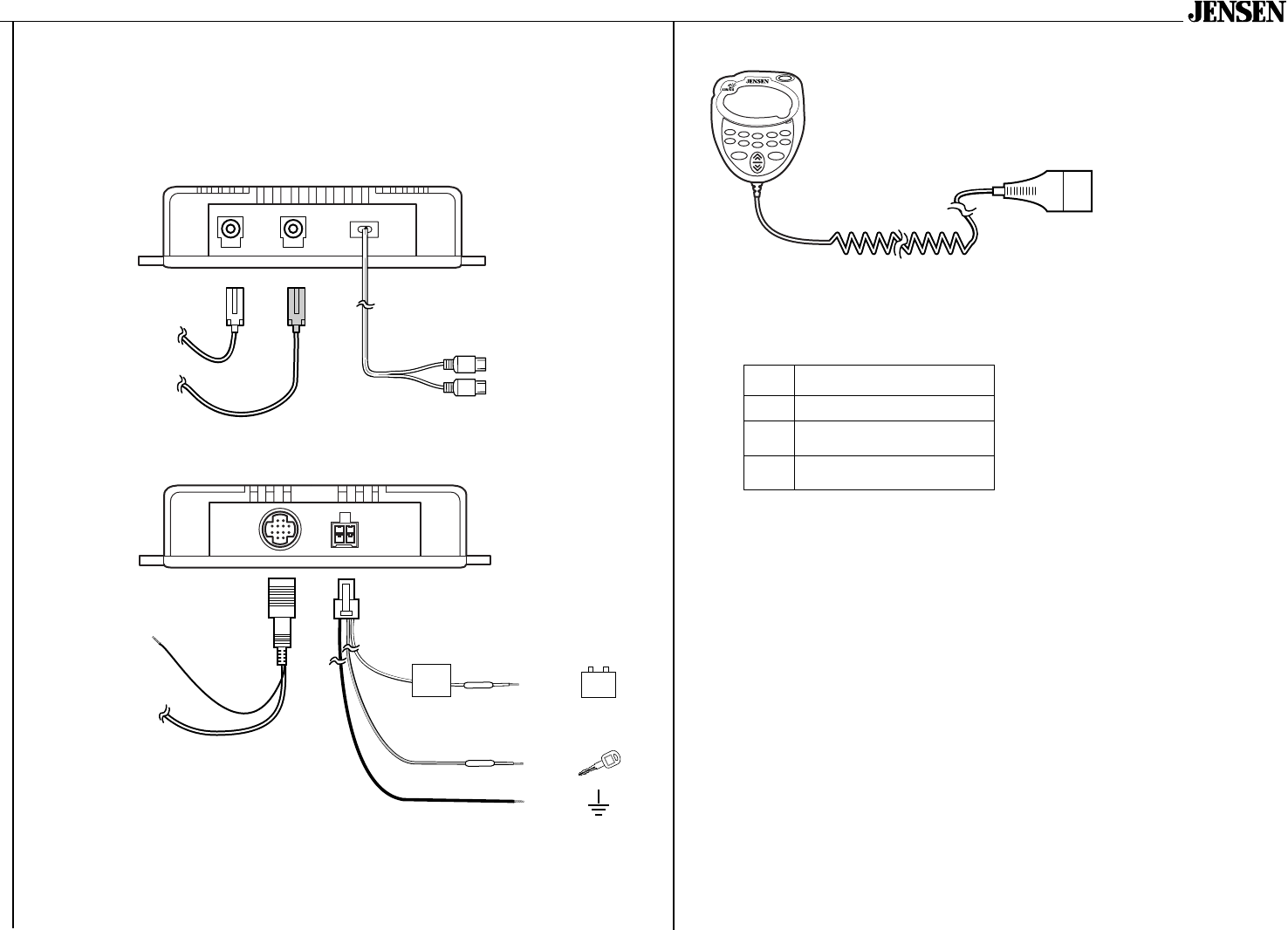 JENSEN

JENSEN