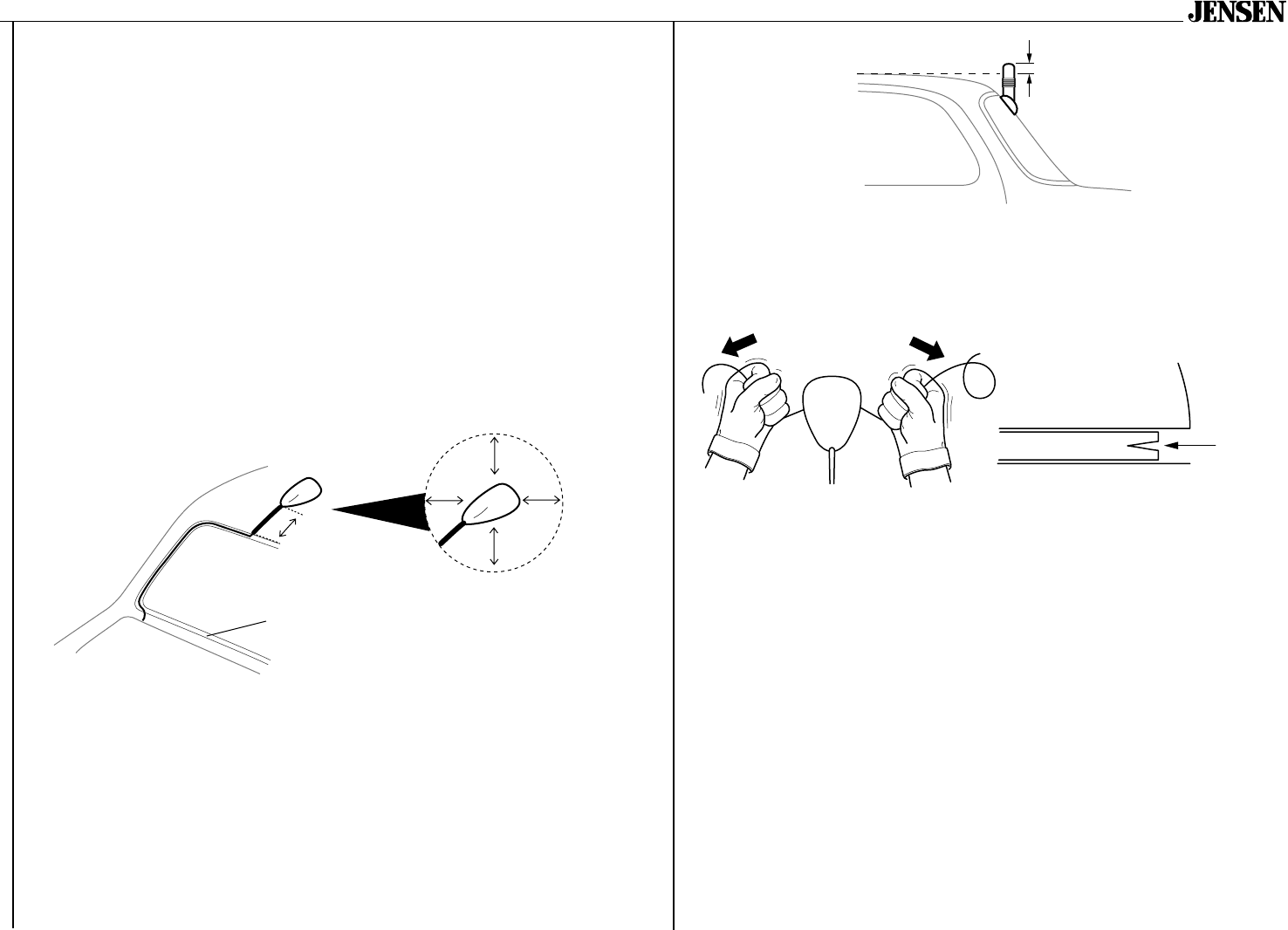 JENSEN