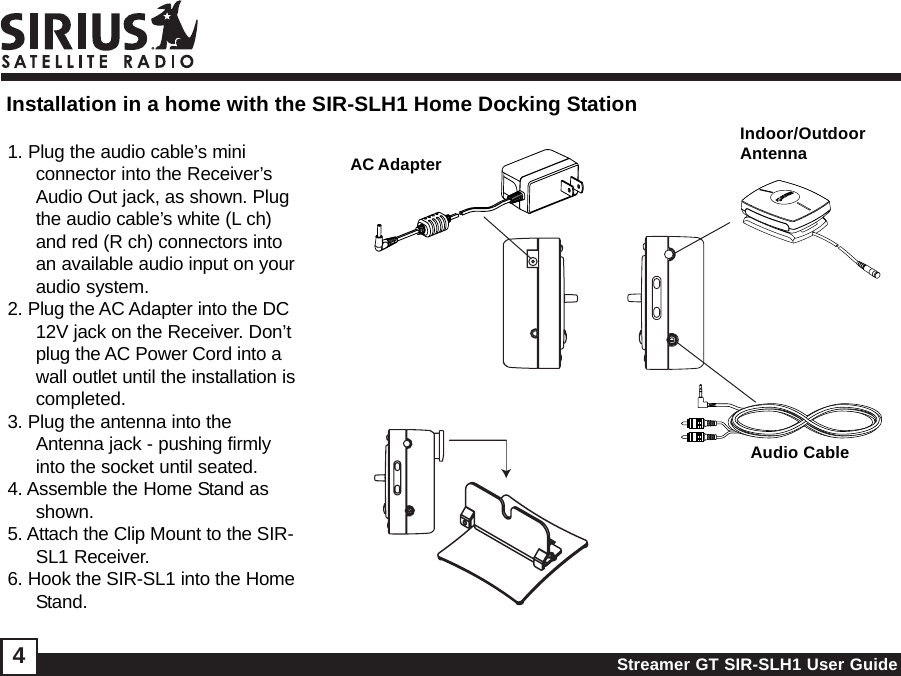 SIRIUS
SATELLITE RADIO

Installation in a home with the SIR-SLH1 Home Docking Station

1. Plug the audio cable’s mini connector into the Receiver’s Audio Out jack, as shown. Plug the audio cable’s white (L ch) and red (R ch) connectors into an available audio input on your audio system.
2. Plug the AC Adapter into the DC 12V jack on the Receiver. Don’t plug the AC Power Cord into a wall outlet until the installation is completed.
3. Plug the antenna into the Antenna jack - pushing firmly into the socket until seated.
4. Assemble the Home Stand as shown.
5. Attach the Clip Mount to the SIR-SL1 Receiver.
6. Hook the SIR-SL1 into the Home Stand.

AC Adapter

Indoor/Outdoor Antenna

Audio Cable

4

Streamer GT SIR-SLH1 User Guide