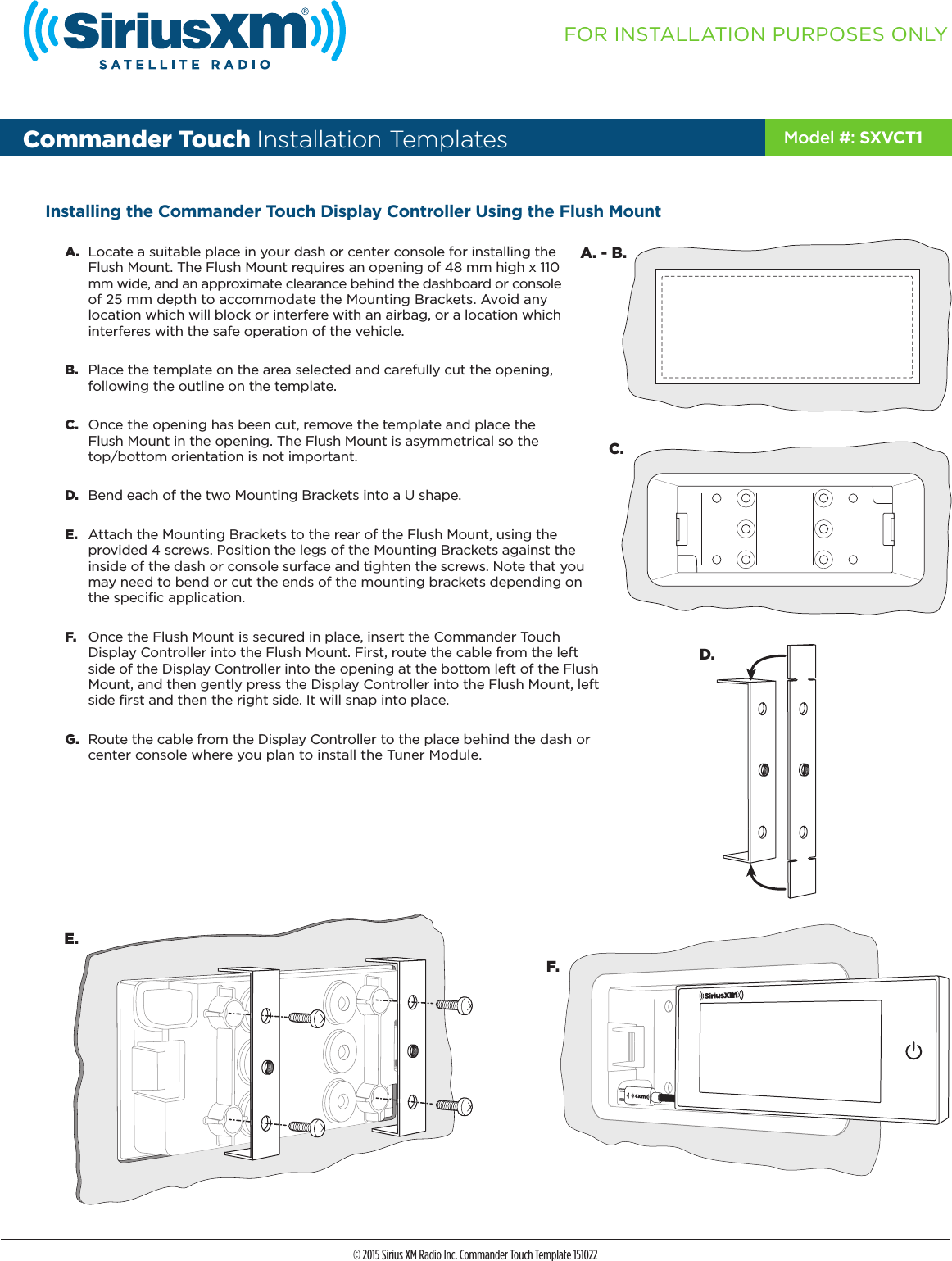 SiriusXM®
SATELLITE RADIO

FOR INSTALLATION PURPOSES ONLY

Commander Touch Installation Templates

Model #: SXVCT1

Installing the Commander Touch Display Controller Using the Flush Mount

A. Locate a suitable place in your dash or center console for installing the Flush Mount. The Flush Mount requires an opening of 48 mm high x 110 mm wide, and an approximate clearance behind the dashboard or console of 25 mm depth to accommodate the Mounting Brackets. Avoid any location which will block or interfere with an airbag, or a location which interferes with the safe operation of the vehicle.

B. Place the template on the area selected and carefully cut the opening, following the outline on the template.

C. Once the opening has been cut, remove the template and place the Flush Mount in the opening. The Flush Mount is asymmetrical so the top/bottom orientation is not important.

D. Bend each of the two Mounting Brackets into a U shape.

E. Attach the Mounting Brackets to the rear of the Flush Mount, using the provided 4 screws. Position the legs of the Mounting Brackets against the inside of the dash or console surface and tighten the screws. Note that you may need to bend or cut the ends of the mounting brackets depending on the specific application.

F. Once the Flush Mount is secured in place, insert the Commander Touch Display Controller into the Flush Mount. First, route the cable from the left side of the Display Controller into the opening at the bottom left of the Flush Mount, and then gently press the Display Controller into the Flush Mount, left side first and then the right side. It will snap into place.

G. Route the cable from the Display Controller to the place behind the dash or center console where you plan to install the Tuner Module.

A. - B.

C.

D.

E.

F.

SiriusXM

© 2015 Sirius XM Radio Inc. Commander Touch Template 151022