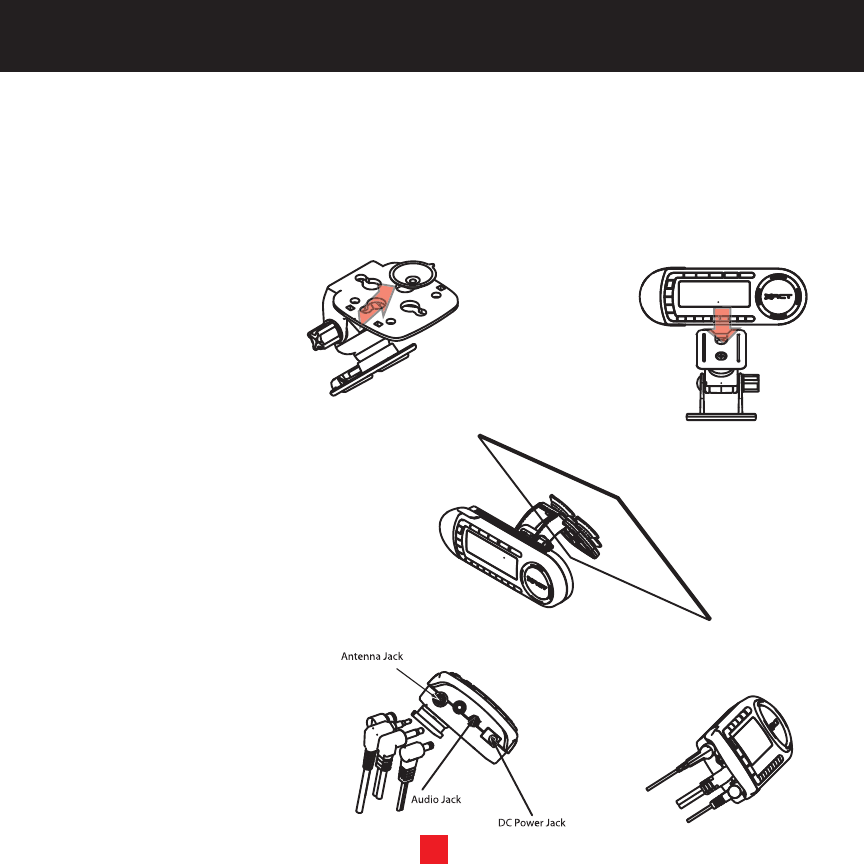 Antenna Jack

Audio Jack

DC Power Jack