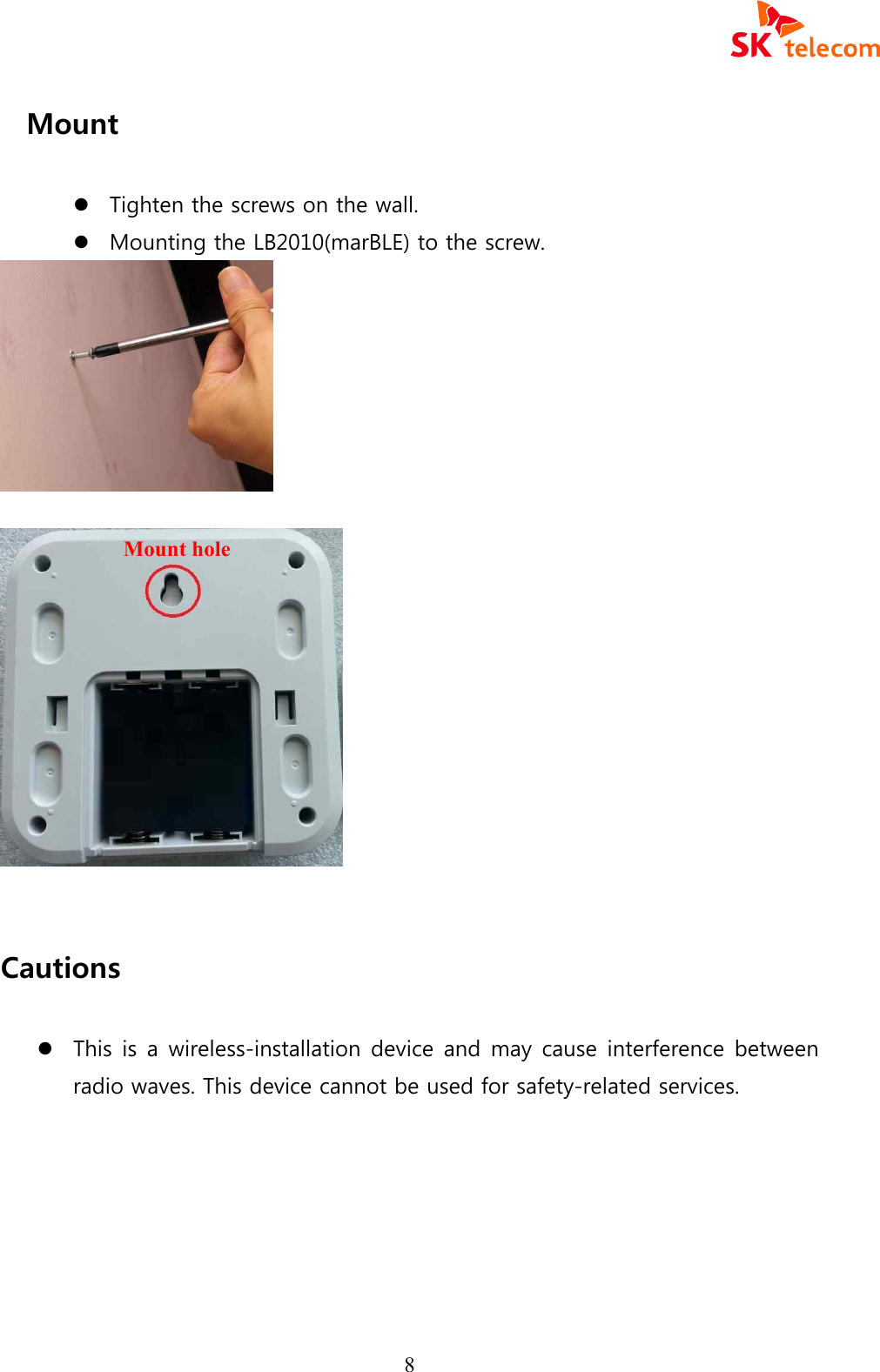 SK telecom

Mount

- Tighten the screws on the wall.
- Mounting the LB2010(marBLE) to the screw.

Mount hole

Cautions

- This is a wireless-installation device and may cause interference between radio waves. This device cannot be used for safety-related services.

8