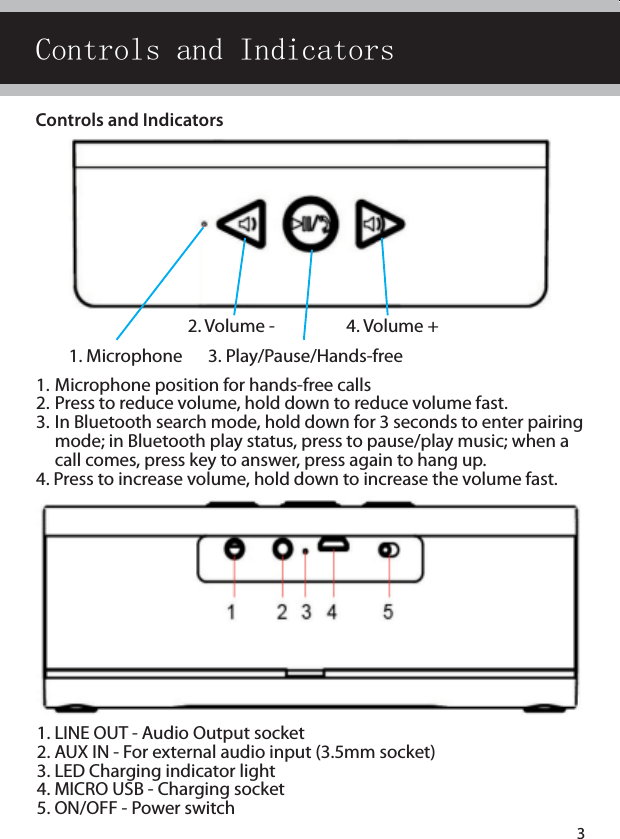 Controls and Indicators

Controls and Indicators

2. Volume -

4. Volume +

1. Microphone

3. Play/Pause/Hands-free

1. Microphone position for hands-free calls
2. Press to reduce volume, hold down to reduce volume fast.
3. In Bluetooth search mode, hold down for 3 seconds to enter pairing mode; in Bluetooth play status, press to pause/play music; when a call comes, press key to answer, press again to hang up.
4. Press to increase volume, hold down to increase the volume fast.

1 2 3 4 5

1. LINE OUT - Audio Output socket
2. AUX IN - For external audio input (3.5mm socket)
3. LED Charging indicator light
4. MICRO USB - Charging socket
5. ON/OFF - Power switch

3