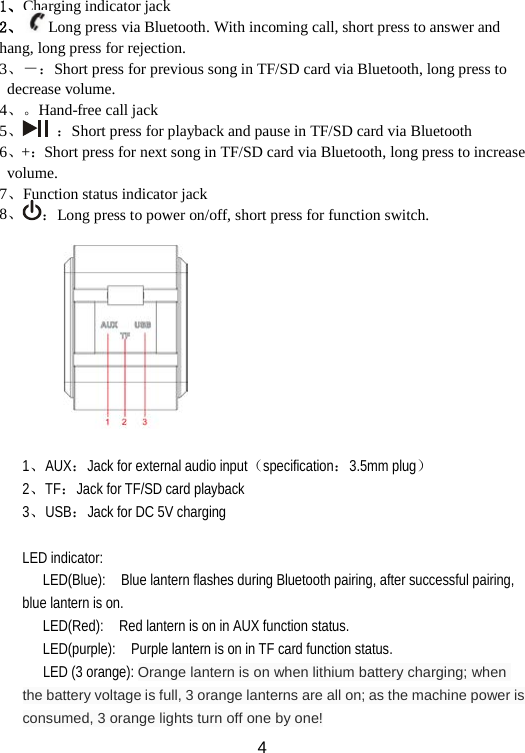 1、Charging indicator jack
2、 Long press via Bluetooth. With incoming call, short press to answer and hang, long press for rejection.
3、－：Short press for previous song in TF/SD card via Bluetooth, long press to decrease volume.
4、。Hand-free call jack
5、 ：Short press for playback and pause in TF/SD card via Bluetooth
6、+：Short press for next song in TF/SD card via Bluetooth, long press to increase volume.
7、Function status indicator jack
8、：Long press to power on/off, short press for function switch.

AUX USB
TF
1 2 3

1、AUX：Jack for external audio input（specification：3.5mm plug）
2、TF：Jack for TF/SD card playback
3、USB：Jack for DC 5V charging

LED indicator:
LED(Blue): Blue lantern flashes during Bluetooth pairing, after successful pairing, blue lantern is on.
LED(Red): Red lantern is on in AUX function status.
LED(purple): Purple lantern is on in TF card function status.
LED (3 orange): Orange lantern is on when lithium battery charging; when the battery voltage is full, 3 orange lanterns are all on; as the machine power is consumed, 3 orange lights turn off one by one!

4