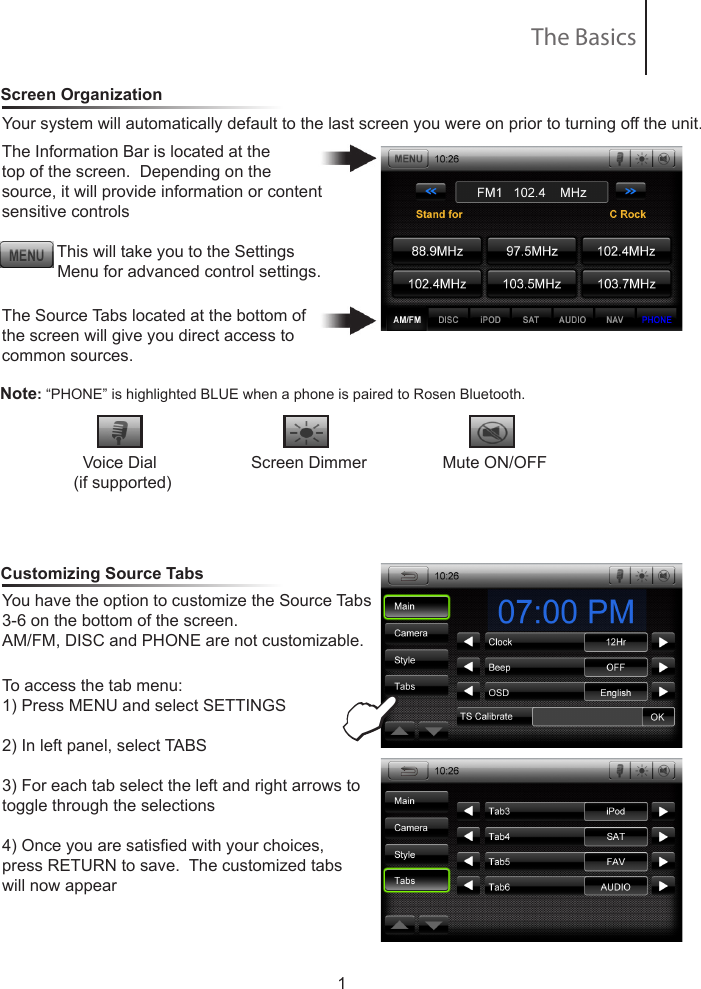 The Basics

Screen Organization

Your system will automatically default to the last screen you were on prior to turning off the unit.

The Information Bar is located at the top of the screen. Depending on the source, it will provide information or content sensitive controls

MENU This will take you to the Settings Menu for advanced control settings.

The Source Tabs located at the bottom of the screen will give you direct access to common sources.

MENU 10:26
<< FM1 102.4 MHz >>
Stand for C Rock
88.9MHz 97.5MHz 102.4MHz
102.4MHz 103.5MHz 103.7MHz
AM/FM DISC iPOD SAT AUDIO NAV PHONE

Note: “PHONE” is highlighted BLUE when a phone is paired to Rosen Bluetooth.

Voice Dial (if supported)

Screen Dimmer

Mute ON/OFF

Customizing Source Tabs

You have the option to customize the Source Tabs 3-6 on the bottom of the screen.
AM/FM, DISC and PHONE are not customizable.

To access the tab menu:
1) Press MENU and select SETTINGS

2) In left panel, select TABS

3) For each tab select the left and right arrows to toggle through the selections

4) Once you are satisfied with your choices, press RETURN to save. The customized tabs will now appear

10:26
Main
Camera
Style
Tabs
07:00 PM
Clock 12Hr
Beep OFF
OSD English
TS Calibrate OK

10:26
Main
Camera
Style
Tabs
Tab3 iPod
Tab4 SAT
Tab5 FAV
Tab6 AUDIO

1