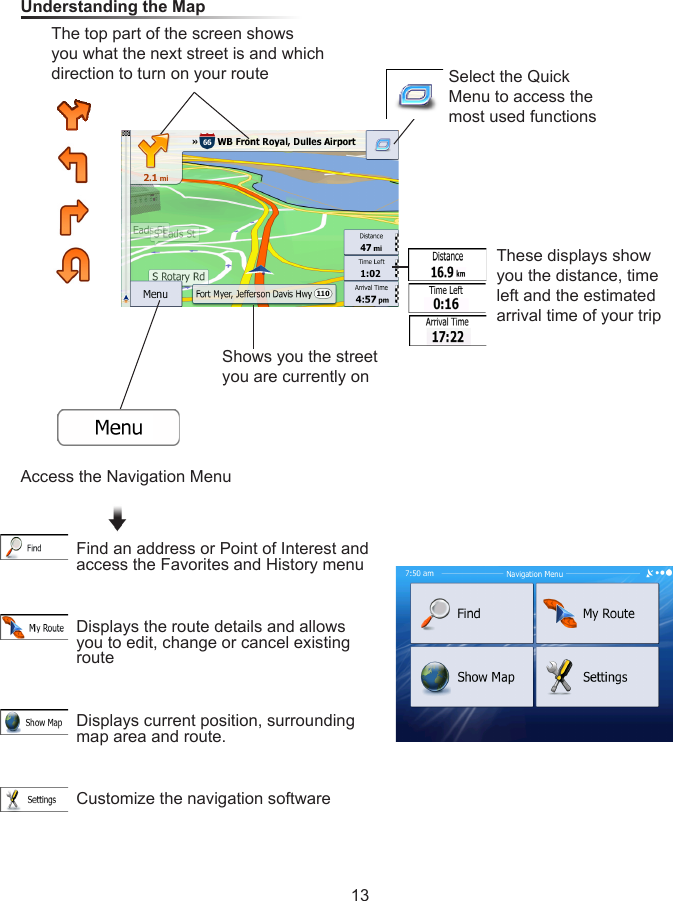 Understanding the Map

The top part of the screen shows you what the next street is and which direction to turn on your route

Select the Quick Menu to access the most used functions

» 66 WB Front Royal, Dulles Airport

2.1 mi

Eads St

S Eads St

S Rotary Rd

Distance
47 mi
Time Left
1:02
Arrival Time
4:57 pm

Menu

Fort Myer, Jefferson Davis Hwy 110

Distance
16.9 km
Time Left
0:16
Arrival Time
17:22

These displays show you the distance, time left and the estimated arrival time of your trip

Shows you the street you are currently on

Menu

Access the Navigation Menu

Find

Find an address or Point of Interest and access the Favorites and History menu

My Route

Displays the route details and allows you to edit, change or cancel existing route

Show Map

Displays current position, surrounding map area and route.

Settings

Customize the navigation software

7:50 am
Navigation Menu

Find
My Route
Show Map
Settings

13