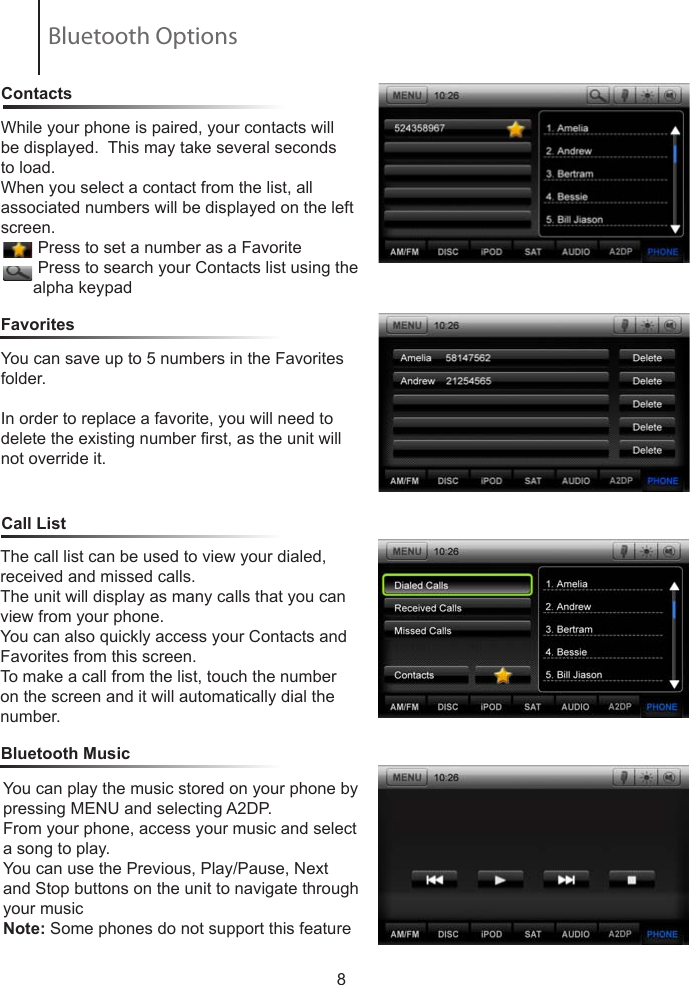 Bluetooth Options

Contacts

While your phone is paired, your contacts will be displayed. This may take several seconds to load.
When you select a contact from the list, all associated numbers will be displayed on the left screen.
Press to set a number as a Favorite
Press to search your Contacts list using the alpha keypad

MENU 10:26
524358967
1. Amelia
2. Andrew
3. Bertram
4. Bessie
5. Bill Jiason
AM/FM DISC iPOD SAT AUDIO A2DP PHONE

Favorites

You can save up to 5 numbers in the Favorites folder.

In order to replace a favorite, you will need to delete the existing number first, as the unit will not override it.

MENU 10:26
Amelia 58147562 Delete
Andrew 21254565 Delete
Delete
Delete
Delete
AM/FM DISC iPOD SAT AUDIO A2DP PHONE

Call List

The call list can be used to view your dialed, received and missed calls.
The unit will display as many calls that you can view from your phone.
You can also quickly access your Contacts and Favorites from this screen.
To make a call from the list, touch the number on the screen and it will automatically dial the number.

MENU 10:26
Dialed Calls
Received Calls
Missed Calls
Contacts
1. Amelia
2. Andrew
3. Bertram
4. Bessie
5. Bill Jiason
AM/FM DISC iPOD SAT AUDIO A2DP PHONE

Bluetooth Music

You can play the music stored on your phone by pressing MENU and selecting A2DP.
From your phone, access your music and select a song to play.
You can use the Previous, Play/Pause, Next and Stop buttons on the unit to navigate through your music
Note: Some phones do not support this feature

MENU 10:26
AM/FM DISC iPOD SAT AUDIO A2DP PHONE

8