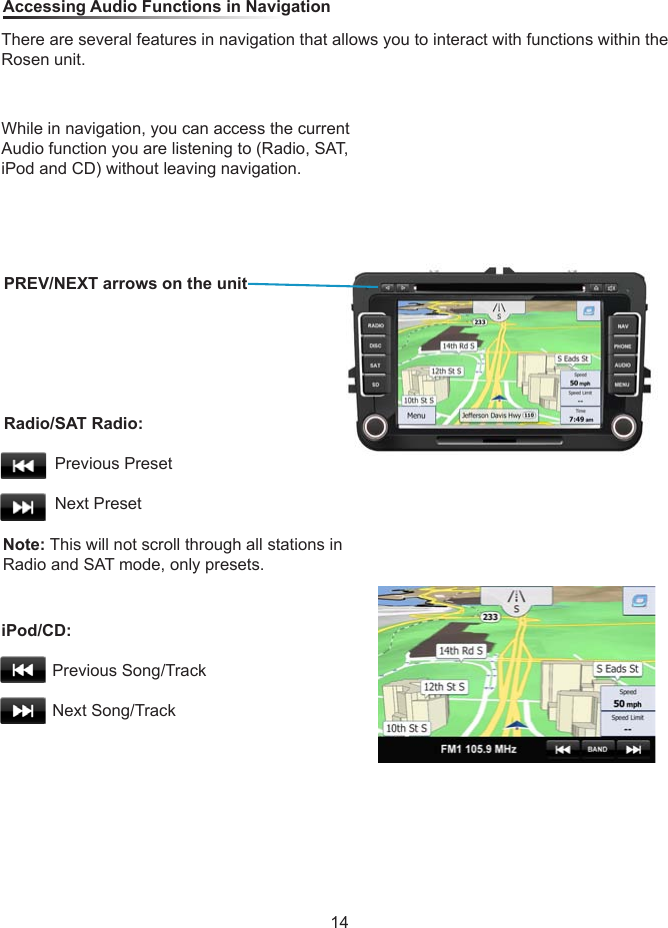 Accessing Audio Functions in Navigation

There are several features in navigation that allows you to interact with functions within the Rosen unit.

While in navigation, you can access the current Audio function you are listening to (Radio, SAT, iPod and CD) without leaving navigation.

PREV/NEXT arrows on the unit

RADIO
DISC
SAT
SD
NAV
PHONE
AUDIO
MENU
S
233
14th Rd S
12th St S
10th St S
S Eads St
Speed
50 mph
Speed Limit
--
Time
7:49 am
Menu
Jefferson Davis Hwy 110

Radio/SAT Radio:

Previous Preset

Next Preset

Note: This will not scroll through all stations in Radio and SAT mode, only presets.

iPod/CD:

Previous Song/Track

Next Song/Track

S
233
14th Rd S
12th St S
10th St S
S Eads St
Speed
50 mph
Speed Limit
--
FM1 105.9 MHz
BAND

14