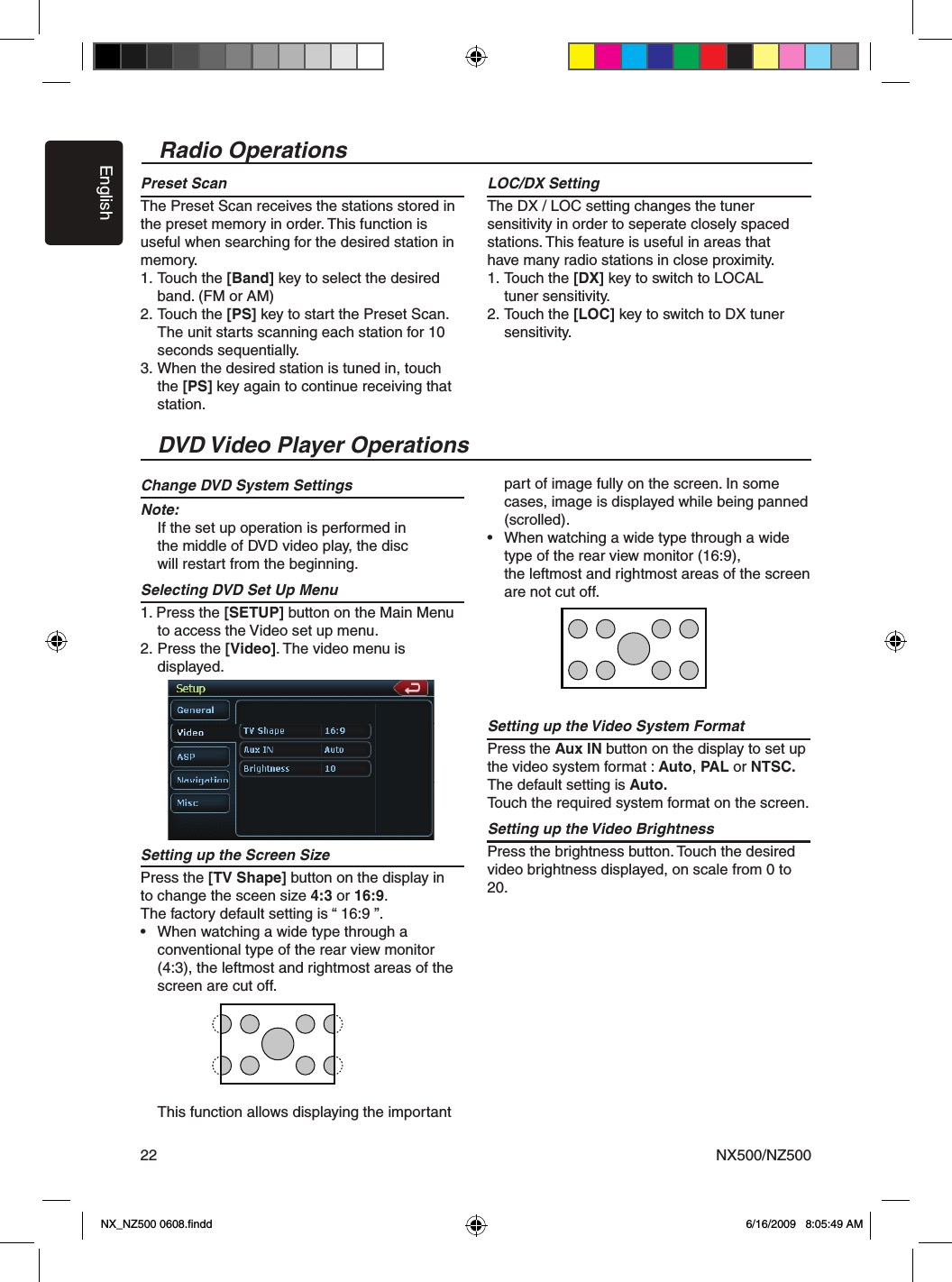 English

Radio Operations

Preset Scan

The Preset Scan receives the stations stored in the preset memory in order. This function is useful when searching for the desired station in memory.
1. Touch the [Band] key to select the desired band. (FM or AM)
2. Touch the [PS] key to start the Preset Scan. The unit starts scanning each station for 10 seconds sequentially.
3. When the desired station is tuned in, touch the [PS] key again to continue receiving that station.

LOC/DX Setting

The DX / LOC setting changes the tuner sensitivity in order to seperate closely spaced stations. This feature is useful in areas that have many radio stations in close proximity.
1. Touch the [DX] key to switch to LOCAL tuner sensitivity.
2. Touch the [LOC] key to switch to DX tuner sensitivity.

DVD Video Player Operations

Change DVD System Settings

Note:
If the set up operation is performed in the middle of DVD video play, the disc will restart from the beginning.

Selecting DVD Set Up Menu

1. Press the [SETUP] button on the Main Menu to access the Video set up menu.
2. Press the [Video]. The video menu is displayed.

Setup
General
Video
ASP
Navigation
Misc
TV Shape 16:9
Aux IN Auto
Brightness 10

Setting up the Screen Size

Press the [TV Shape] button on the display in to change the sceen size 4:3 or 16:9.
The factory default setting is “ 16:9 ”.
• When watching a wide type through a conventional type of the rear view monitor (4:3), the leftmost and rightmost areas of the screen are cut off.

This function allows displaying the important part of image fully on the screen. In some cases, image is displayed while being panned (scrolled).
• When watching a wide type through a wide type of the rear view monitor (16:9), the leftmost and rightmost areas of the screen are not cut off.

Setting up the Video System Format

Press the Aux IN button on the display to set up the video system format : Auto, PAL or NTSC.
The default setting is Auto.
Touch the required system format on the screen.

Setting up the Video Brightness

Press the brightness button. Touch the desired video brightness displayed, on scale from 0 to 20.

22

NX500/NZ500

NX_NZ500 0608.findd

6/16/2009 8:05:49 AM