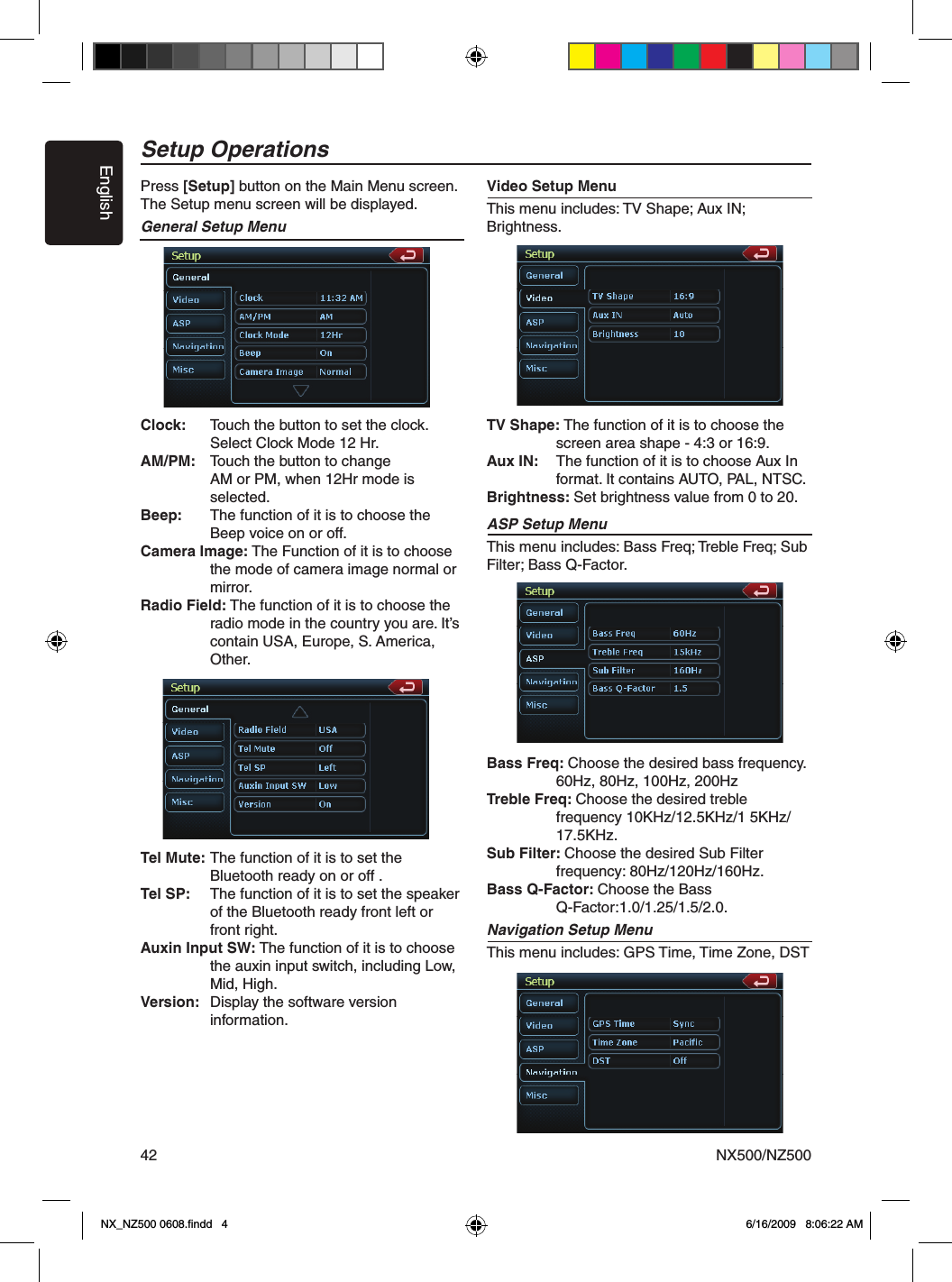 English

Setup Operations

Press [Setup] button on the Main Menu screen. The Setup menu screen will be displayed.

General Setup Menu

Setup
General
Video
ASP
Navigation
Misc
Clock 11:32 AM
AM/PM AM
Clock Mode 12Hr
Beep On
Camera Image Normal

Clock: Touch the button to set the clock. Select Clock Mode 12 Hr.
AM/PM: Touch the button to change AM or PM, when 12Hr mode is selected.
Beep: The function of it is to choose the Beep voice on or off.
Camera Image: The Function of it is to choose the mode of camera image normal or mirror.
Radio Field: The function of it is to choose the radio mode in the country you are. It's contain USA, Europe, S. America, Other.

Setup
General
Video
ASP
Navigation
Misc
Radio Field USA
Tel Mute Off
Tel SP Left
Auxin Input SW Low
Version On

Tel Mute: The function of it is to set the Bluetooth ready on or off .
Tel SP: The function of it is to set the speaker of the Bluetooth ready front left or front right.
Auxin Input SW: The function of it is to choose the auxin input switch, including Low, Mid, High.
Version: Display the software version information.

Video Setup Menu

This menu includes: TV Shape; Aux IN; Brightness.

Setup
General
Video
ASP
Navigation
Misc
TV Shape 16:9
Aux IN Auto
Brightness 10

TV Shape: The function of it is to choose the screen area shape - 4:3 or 16:9.
Aux IN: The function of it is to choose Aux In format. It contains AUTO, PAL, NTSC.
Brightness: Set brightness value from 0 to 20.

ASP Setup Menu

This menu includes: Bass Freq; Treble Freq; Sub Filter; Bass Q-Factor.

Setup
General
Video
ASP
Navigation
Misc
Bass Freq 60Hz
Treble Freq 15kHz
Sub Filter 160Hz
Bass Q-Factor 1.5

Bass Freq: Choose the desired bass frequency. 60Hz, 80Hz, 100Hz, 200Hz
Treble Freq: Choose the desired treble frequency 10KHz/12.5KHz/1 5KHz/ 17.5KHz.
Sub Filter: Choose the desired Sub Filter frequency: 80Hz/120Hz/160Hz.
Bass Q-Factor: Choose the Bass Q-Factor:1.0/1.25/1.5/2.0.

Navigation Setup Menu

This menu includes: GPS Time, Time Zone, DST

Setup
General
Video
ASP
Navigation
Misc
GPS Time Sync
Time Zone Pacific
DST Off

42

NX500/NZ500

NX_NZ500 0608.findd 4

6/16/2009 8:06:22 AM