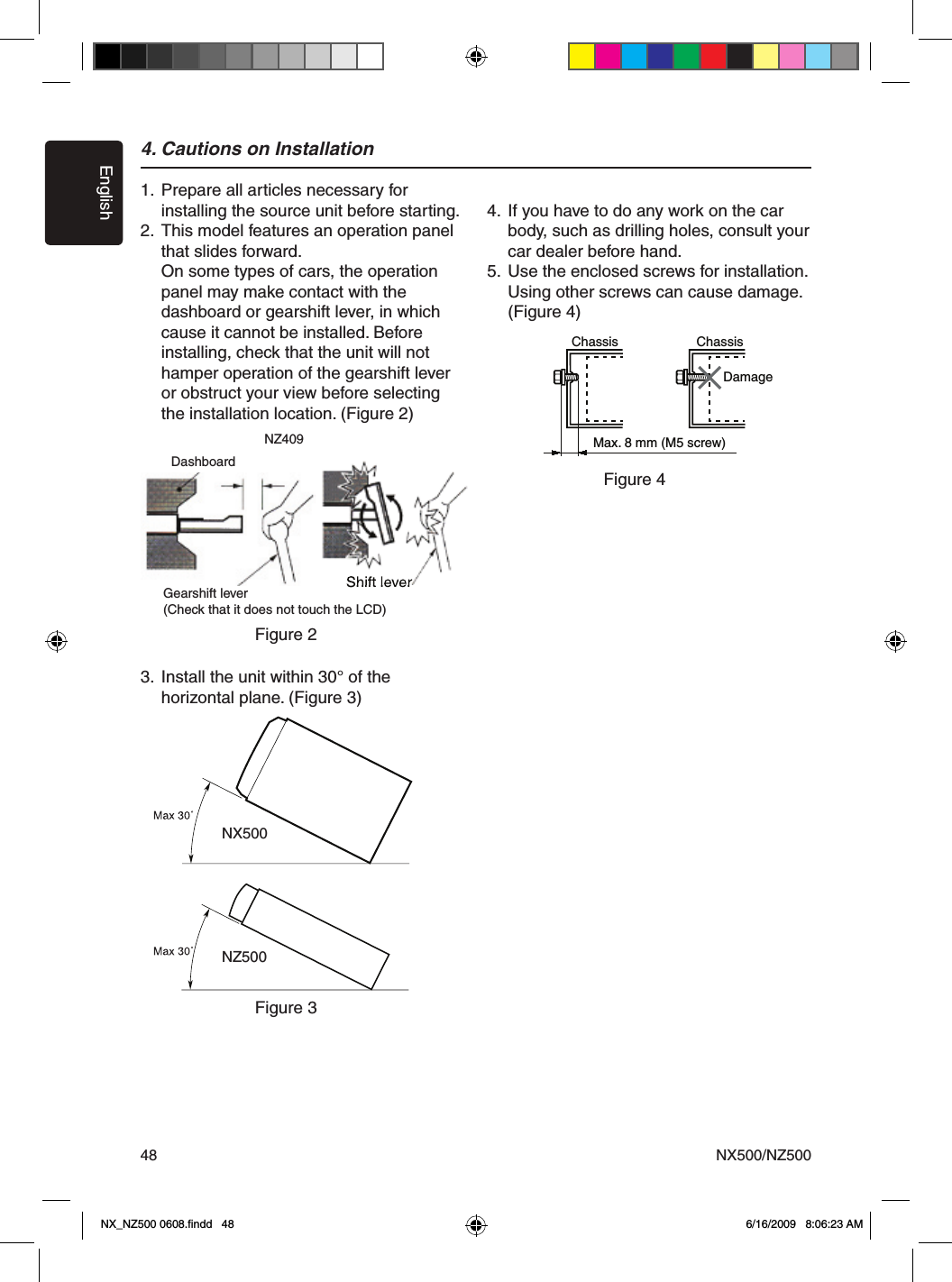 English

4. Cautions on Installation

1. Prepare all articles necessary for installing the source unit before starting.
2. This model features an operation panel that slides forward.
On some types of cars, the operation panel may make contact with the dashboard or gearshift lever, in which cause it cannot be installed. Before installing, check that the unit will not hamper operation of the gearshift lever or obstruct your view before selecting the installation location. (Figure 2)

NZ409
Dashboard
Shift lever
Gearshift lever
(Check that it does not touch the LCD)

Figure 2

3. Install the unit within 30° of the horizontal plane. (Figure 3)

Max 30˚
NX500
Max 30˚
NZ500

Figure 3

4. If you have to do any work on the car body, such as drilling holes, consult your car dealer before hand.
5. Use the enclosed screws for installation. Using other screws can cause damage. (Figure 4)

Chassis
Chassis
Damage
Max. 8 mm (M5 screw)

Figure 4

48
NX500/NZ500

NX_NZ500 0608.findd 48
6/16/2009 8:06:23 AM