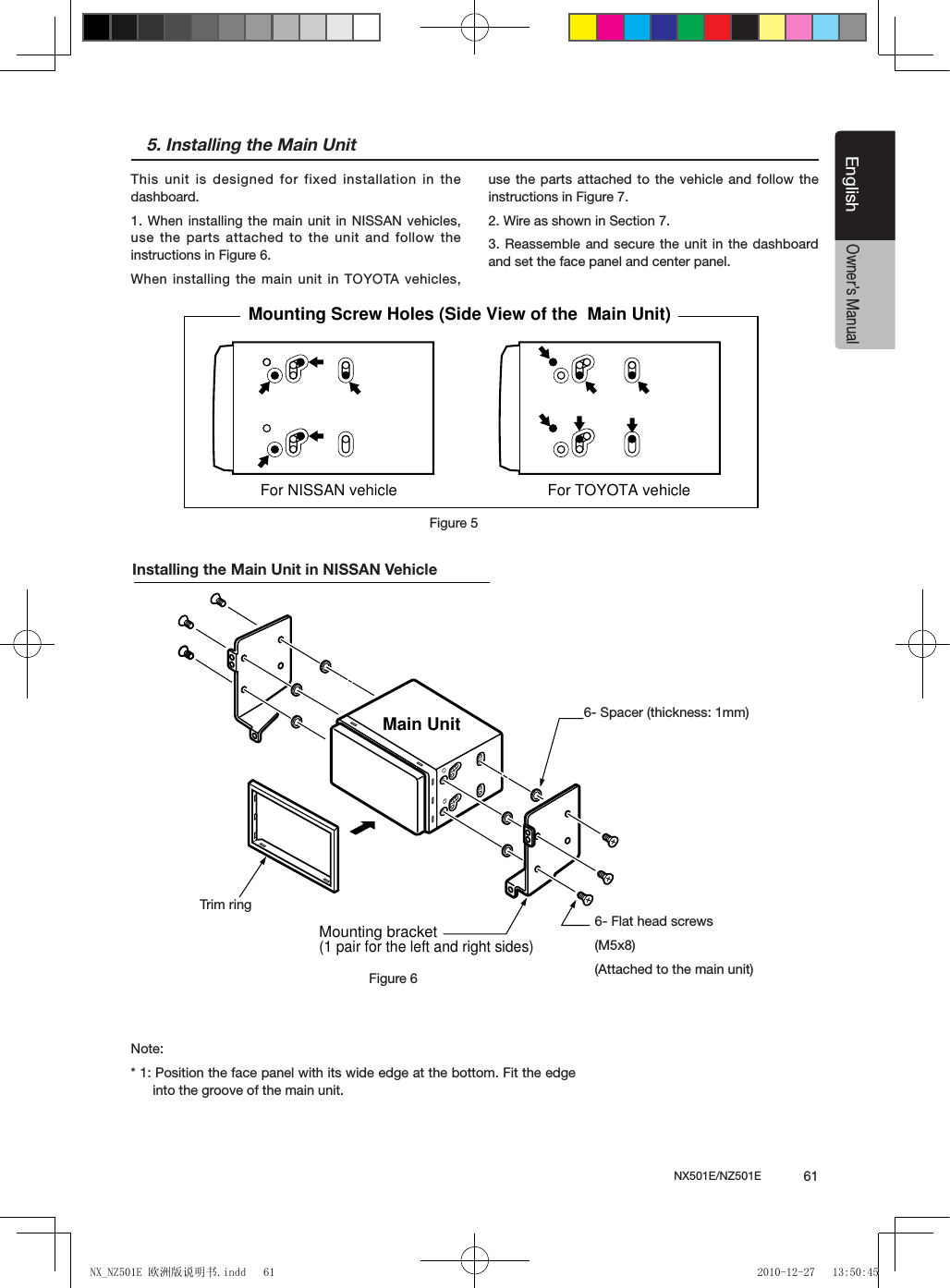 5. Installing the Main Unit

This unit is designed for fixed installation in the dashboard.

1. When installing the main unit in NISSAN vehicles, use the parts attached to the unit and follow the instructions in Figure 6.

When installing the main unit in TOYOTA vehicles, use the parts attached to the vehicle and follow the instructions in Figure 7.

2. Wire as shown in Section 7.

3. Reassemble and secure the unit in the dashboard and set the face panel and center panel.

English

Owner's Manual

Mounting Screw Holes (Side View of the Main Unit)

For NISSAN vehicle

For TOYOTA vehicle

Figure 5

Installing the Main Unit in NISSAN Vehicle

Main Unit

6- Spacer (thickness: 1mm)

Trim ring

Mounting bracket
(1 pair for the left and right sides)

6- Flat head screws
(M5x8)
(Attached to the main unit)

Figure 6

Note:
* 1: Position the face panel with its wide edge at the bottom. Fit the edge into the groove of the main unit.

NX501E/NZ501E 61

NX_NZ501E 欧洲版说明书.indd 61

2010-12-27 13:50:45