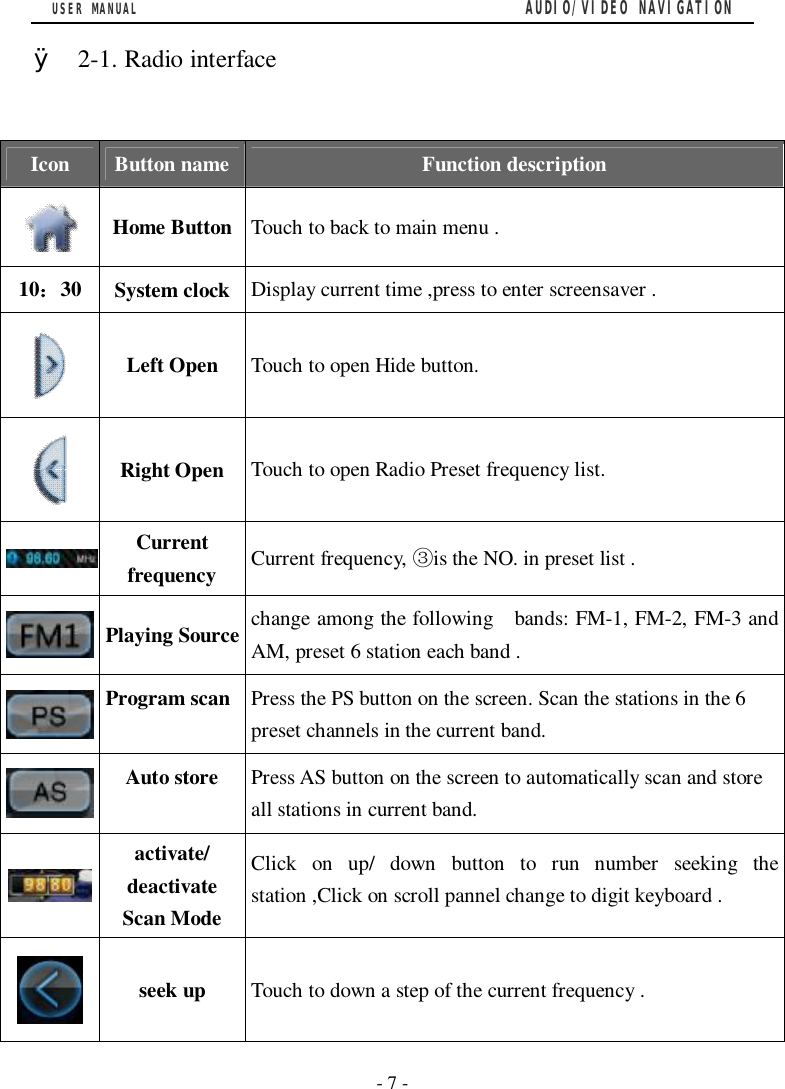 USER MANUAL AUDIO/VIDEO NAVIGATION

ÿ 2-1. Radio interface

| Icon | Button name | Function description |
|---|---|---|
| | Home Button | Touch to back to main menu . |
| 10：30 | System clock | Display current time ,press to enter screensaver . |
| | Left Open | Touch to open Hide button. |
| | Right Open | Touch to open Radio Preset frequency list. |
| 98.60 MHz | Current frequency | Current frequency, ③is the NO. in preset list . |
| FM1 | Playing Source | change among the following bands: FM-1, FM-2, FM-3 and AM, preset 6 station each band . |
| PS | Program scan | Press the PS button on the screen. Scan the stations in the 6 preset channels in the current band. |
| AS | Auto store | Press AS button on the screen to automatically scan and store all stations in current band. |
| 9880 | activate/ deactivate Scan Mode | Click on up/ down button to run number seeking the station ,Click on scroll pannel change to digit keyboard . |
| | seek up | Touch to down a step of the current frequency . |

- 7 -