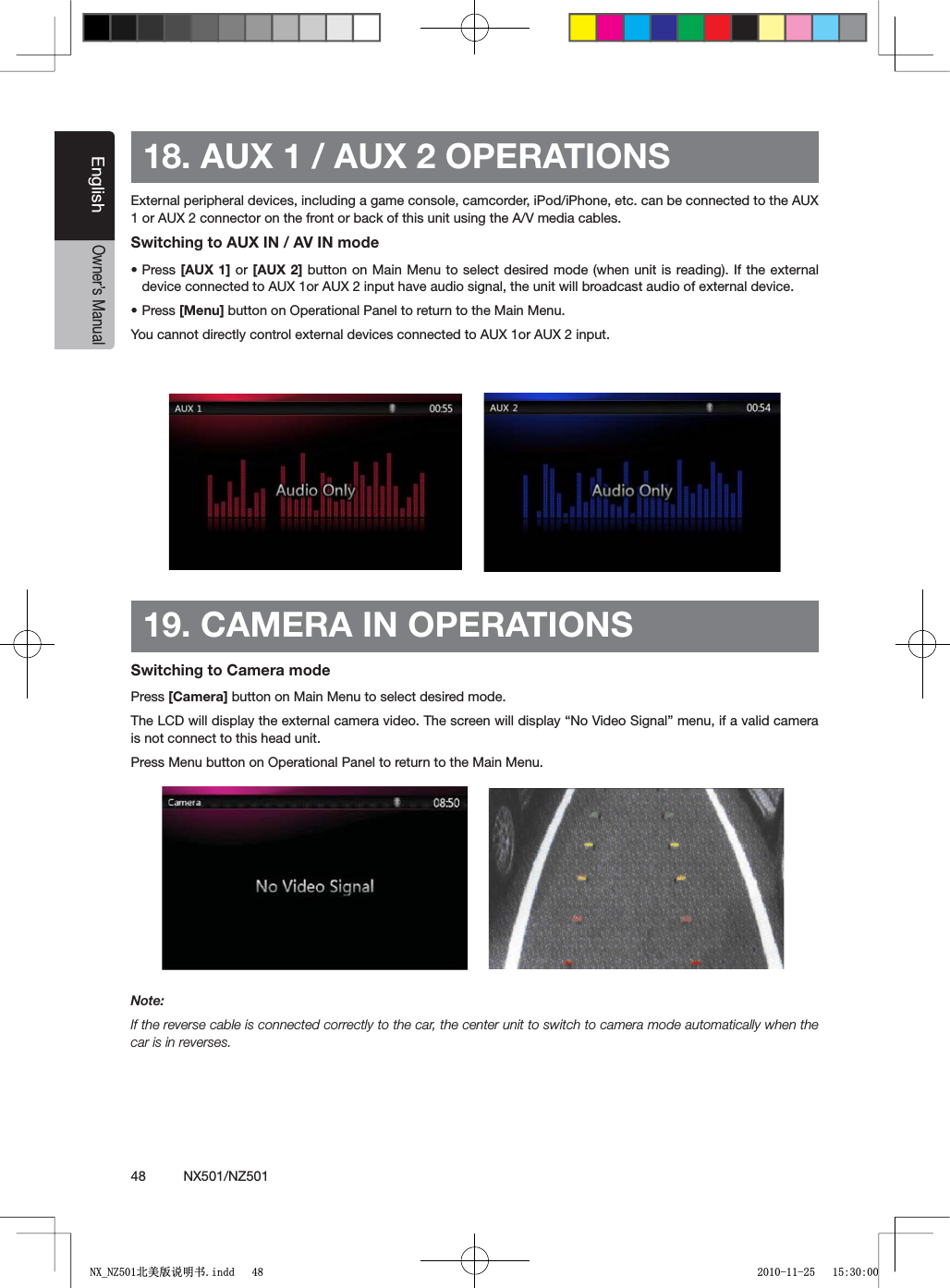 English

Owner's Manual

18. AUX 1 / AUX 2 OPERATIONS

External peripheral devices, including a game console, camcorder, iPod/iPhone, etc. can be connected to the AUX 1 or AUX 2 connector on the front or back of this unit using the A/V media cables.

Switching to AUX IN / AV IN mode

• Press [AUX 1] or [AUX 2] button on Main Menu to select desired mode (when unit is reading). If the external device connected to AUX 1or AUX 2 input have audio signal, the unit will broadcast audio of external device.

• Press [Menu] button on Operational Panel to return to the Main Menu.

You cannot directly control external devices connected to AUX 1or AUX 2 input.

AUX 1 00:55

Audio Only

AUX 2 00:54

Audio Only

19. CAMERA IN OPERATIONS

Switching to Camera mode

Press [Camera] button on Main Menu to select desired mode.

The LCD will display the external camera video. The screen will display “No Video Signal” menu, if a valid camera is not connect to this head unit.

Press Menu button on Operational Panel to return to the Main Menu.

Camera 08:50

No Video Signal

Note:

If the reverse cable is connected correctly to the car, the center unit to switch to camera mode automatically when the car is in reverses.

48 NX501/NZ501

NX_NZ501北美版说明书.indd 48

2010-11-25 15:30:00