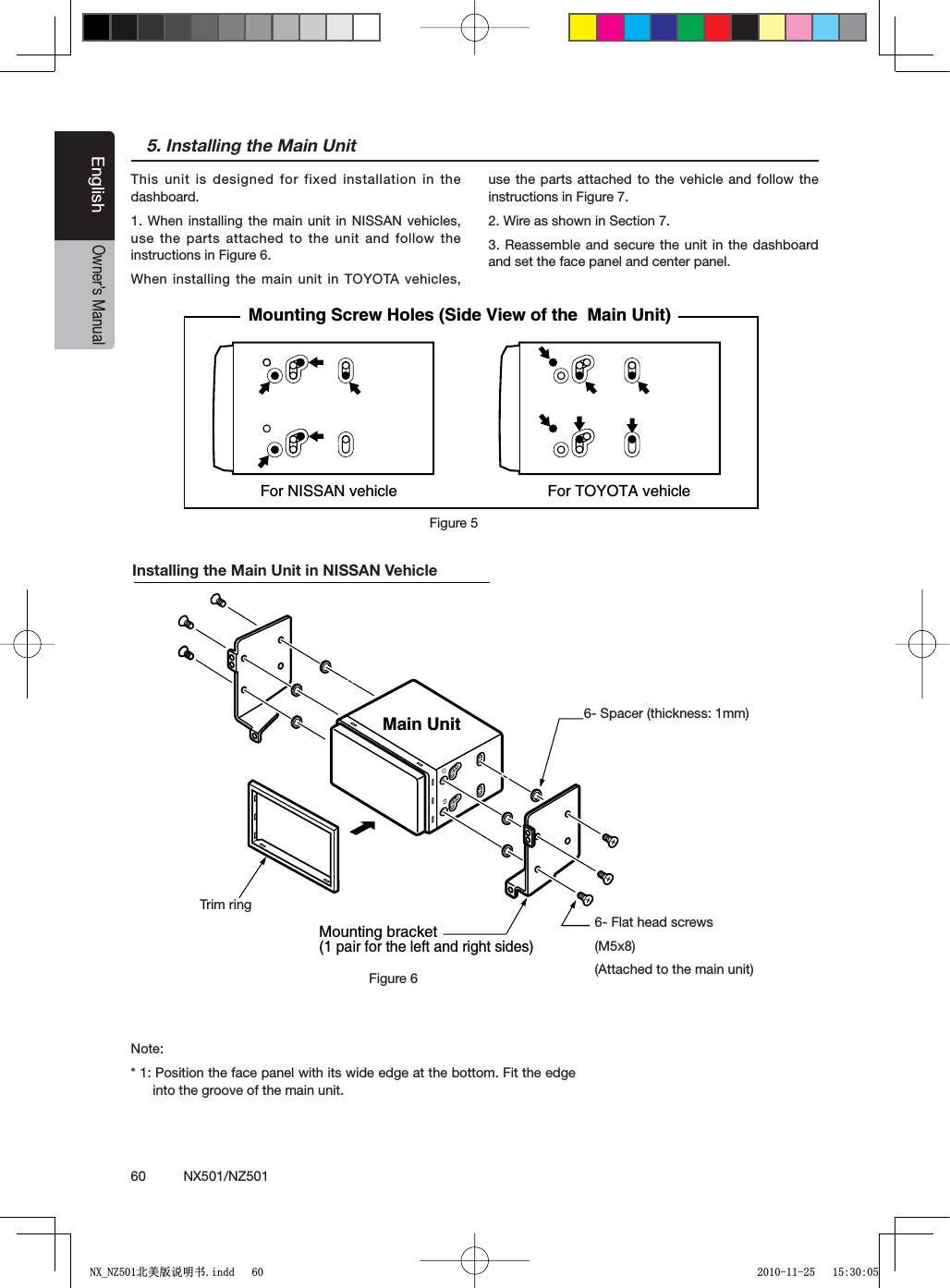 English
Owner's Manual

5. Installing the Main Unit

This unit is designed for fixed installation in the dashboard.

1. When installing the main unit in NISSAN vehicles, use the parts attached to the unit and follow the instructions in Figure 6.

When installing the main unit in TOYOTA vehicles, use the parts attached to the vehicle and follow the instructions in Figure 7.

2. Wire as shown in Section 7.

3. Reassemble and secure the unit in the dashboard and set the face panel and center panel.

Mounting Screw Holes (Side View of the Main Unit)

For NISSAN vehicle

For TOYOTA vehicle

Figure 5

Installing the Main Unit in NISSAN Vehicle

Main Unit

6- Spacer (thickness: 1mm)

Trim ring

Mounting bracket
(1 pair for the left and right sides)

6- Flat head screws
(M5x8)
(Attached to the main unit)

Figure 6

Note:
* 1: Position the face panel with its wide edge at the bottom. Fit the edge into the groove of the main unit.

60 NX501/NZ501

NX_NZ501北美版说明书.indd 60

2010-11-25 15:30:05