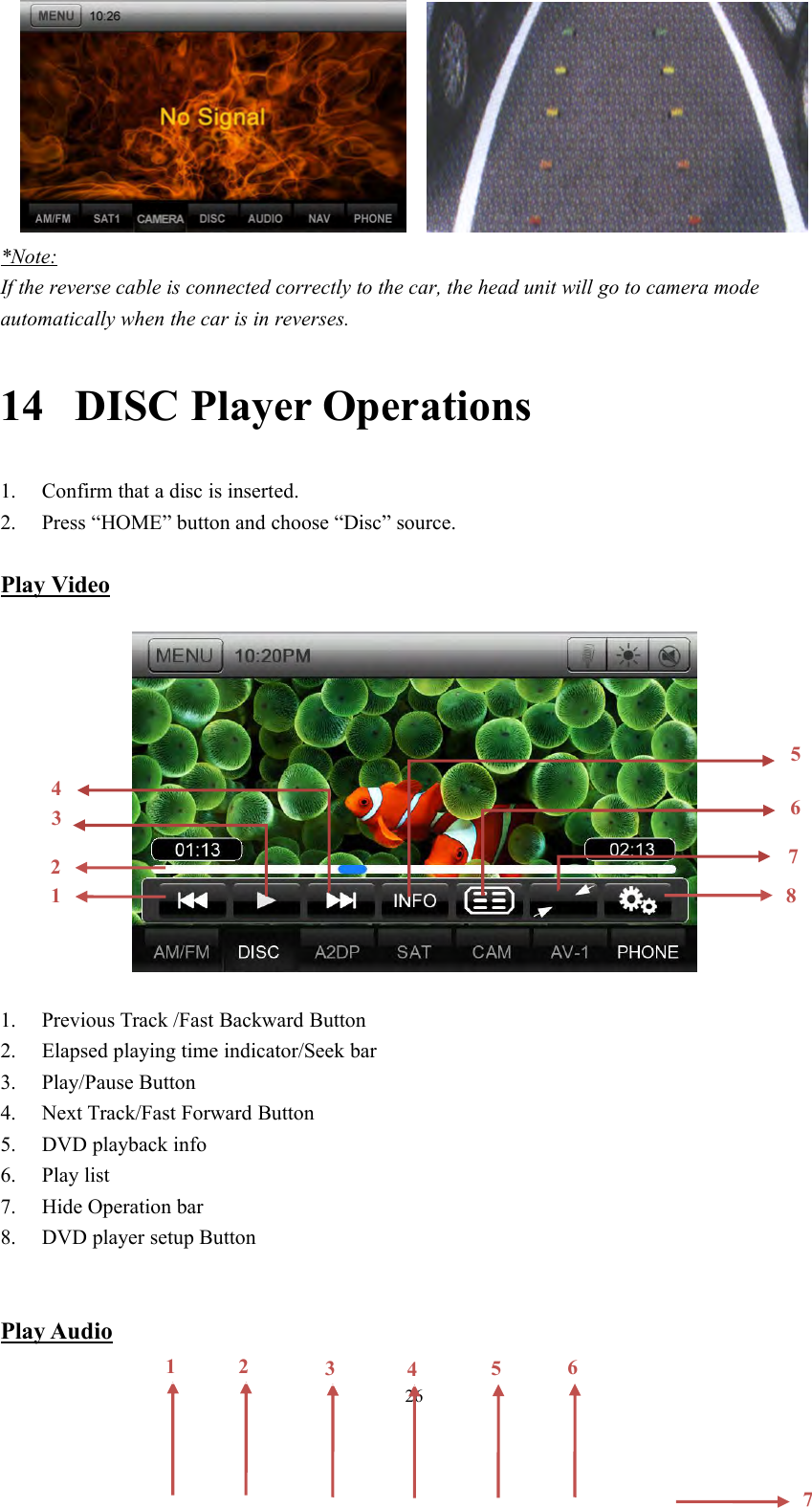 MENU 10:26

No Signal

AM/FM SAT1 CAMERA DISC AUDIO NAV PHONE

*Note:
If the reverse cable is connected correctly to the car, the head unit will go to camera mode automatically when the car is in reverses.

14 DISC Player Operations

1. Confirm that a disc is inserted.
2. Press “HOME” button and choose “Disc” source.

Play Video

MENU 10:20PM

01:13 02:13

INFO

AM/FM DISC A2DP SAT CAM AV-1 PHONE

4 3 2 1 5 6 7 8

1. Previous Track /Fast Backward Button
2. Elapsed playing time indicator/Seek bar
3. Play/Pause Button
4. Next Track/Fast Forward Button
5. DVD playback info
6. Play list
7. Hide Operation bar
8. DVD player setup Button

Play Audio

1 2 3 4 5 6

26

7