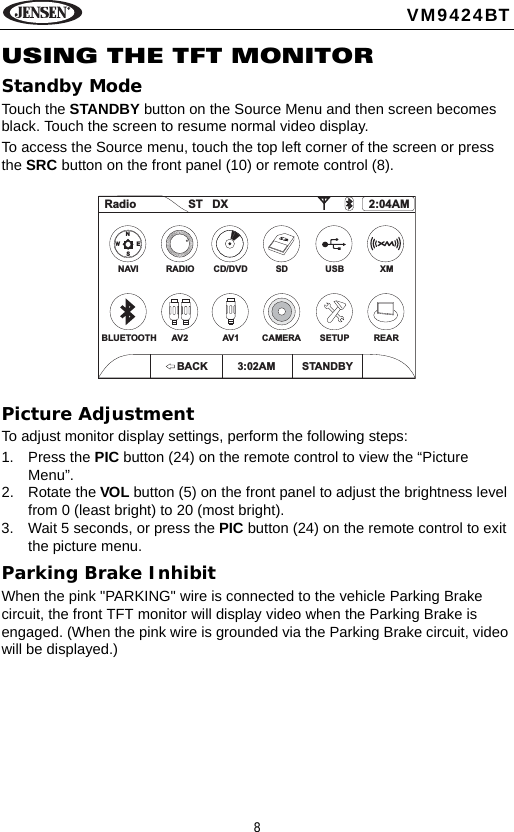 JENSEN

VM9424BT

USING THE TFT MONITOR

Standby Mode

Touch the STANDBY button on the Source Menu and then screen becomes black. Touch the screen to resume normal video display.

To access the Source menu, touch the top left corner of the screen or press the SRC button on the front panel (10) or remote control (8).

Radio ST DX 2:04AM

N W E S

NAVI RADIO CD/DVD SD USB XM

BLUETOOTH AV2 AV1 CAMERA SETUP REAR

BACK 3:02AM STANDBY

Picture Adjustment

To adjust monitor display settings, perform the following steps:

1. Press the PIC button (24) on the remote control to view the “Picture Menu”.
2. Rotate the VOL button (5) on the front panel to adjust the brightness level from 0 (least bright) to 20 (most bright).
3. Wait 5 seconds, or press the PIC button (24) on the remote control to exit the picture menu.

Parking Brake Inhibit

When the pink "PARKING" wire is connected to the vehicle Parking Brake circuit, the front TFT monitor will display video when the Parking Brake is engaged. (When the pink wire is grounded via the Parking Brake circuit, video will be displayed.)

8