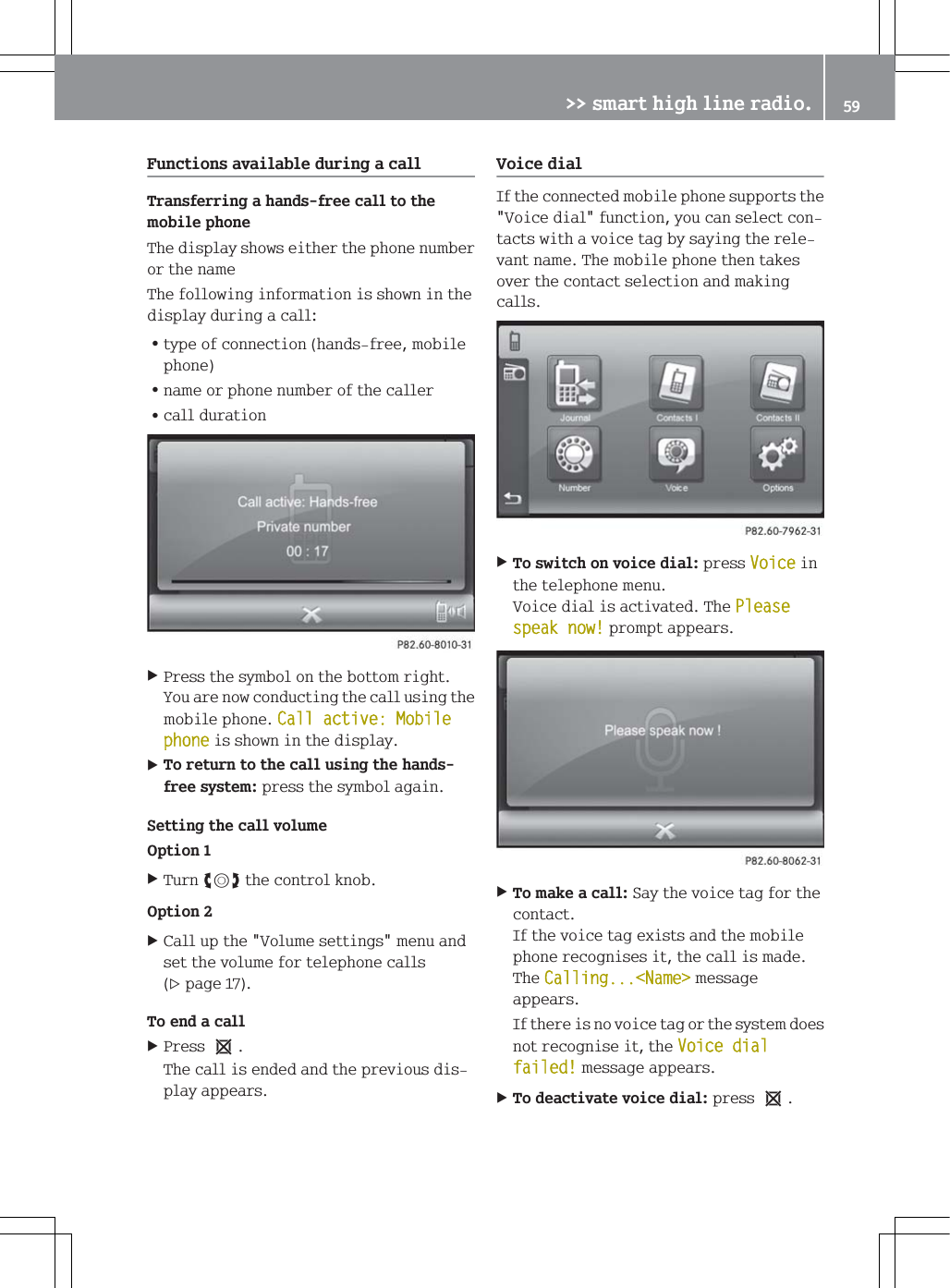 >> smart high line radio. 59

Functions available during a call

Transferring a hands-free call to the mobile phone

The display shows either the phone number or the name

The following information is shown in the display during a call:

• type of connection (hands-free, mobile phone)
• name or phone number of the caller
• call duration

Call active: Hands-free
Private number
00 : 17

P82.60-8010-31

▶ Press the symbol on the bottom right. You are now conducting the call using the mobile phone. Call active: Mobile phone is shown in the display.

▶ To return to the call using the hands-free system: press the symbol again.

Setting the call volume

Option 1

▶ Turn the control knob.

Option 2

▶ Call up the "Volume settings" menu and set the volume for telephone calls (▷ page 17).

To end a call

▶ Press ☒ .
The call is ended and the previous display appears.

Voice dial

If the connected mobile phone supports the "Voice dial" function, you can select contacts with a voice tag by saying the relevant name. The mobile phone then takes over the contact selection and making calls.

Journal
Contacts I
Contacts II
Number
Voice
Options

P82.60-7962-31

▶ To switch on voice dial: press Voice in the telephone menu.
Voice dial is activated. The Please speak now! prompt appears.

Please speak now !

P82.60-8062-31

▶ To make a call: Say the voice tag for the contact.
If the voice tag exists and the mobile phone recognises it, the call is made. The Calling...<Name> message appears.
If there is no voice tag or the system does not recognise it, the Voice dial failed! message appears.

▶ To deactivate voice dial: press ☒ .